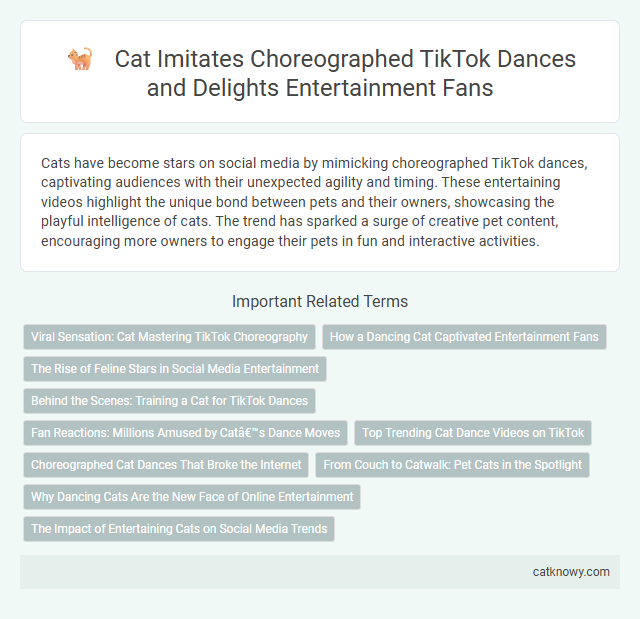 Cat Imitates Choreographed TikTok Dances and Delights Entertainment Fans

Cats have become stars on social media by mimicking choreographed TikTok dances, captivating audiences with their unexpected agility and timing. These entertaining videos highlight the unique bond between pets and their owners, showcasing the playful intelligence of cats. The trend has sparked a surge of creative pet content, encouraging more owners to engage their pets in fun and interactive activities.

Important Related Terms

Viral Sensation: Cat Mastering TikTok Choreography

How a Dancing Cat Captivated Entertainment Fans

The Rise of Feline Stars in Social Media Entertainment

Behind the Scenes: Training a Cat for TikTok Dances

Fan Reactions: Millions Amused by Catâ€™s Dance Moves

Top Trending Cat Dance Videos on TikTok

Choreographed Cat Dances That Broke the Internet

From Couch to Catwalk: Pet Cats in the Spotlight

Why Dancing Cats Are the New Face of Online Entertainment

The Impact of Entertaining Cats on Social Media Trends

catknowy.com