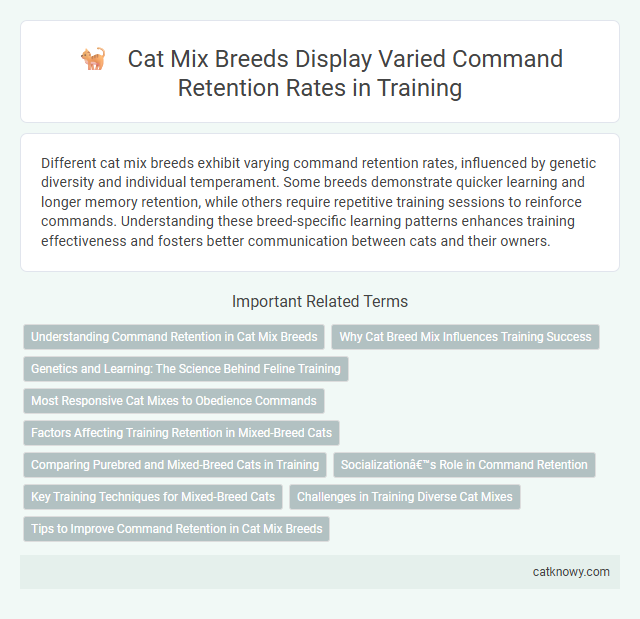 Cat Mix Breeds Display Varied Command Retention Rates in Training

Different cat mix breeds exhibit varying command retention rates, influenced by genetic diversity and individual temperament. Some breeds demonstrate quicker learning and longer memory retention, while others require repetitive training sessions to reinforce commands. Understanding these breed-specific learning patterns enhances training effectiveness and fosters better communication between cats and their owners.

Important Related Terms

Understanding Command Retention in Cat Mix Breeds

Why Cat Breed Mix Influences Training Success

Genetics and Learning: The Science Behind Feline Training

Most Responsive Cat Mixes to Obedience Commands

Factors Affecting Training Retention in Mixed-Breed Cats

Comparing Purebred and Mixed-Breed Cats in Training

Socializationâ€™s Role in Command Retention

Key Training Techniques for Mixed-Breed Cats

Challenges in Training Diverse Cat Mixes

Tips to Improve Command Retention in Cat Mix Breeds

catknowy.com