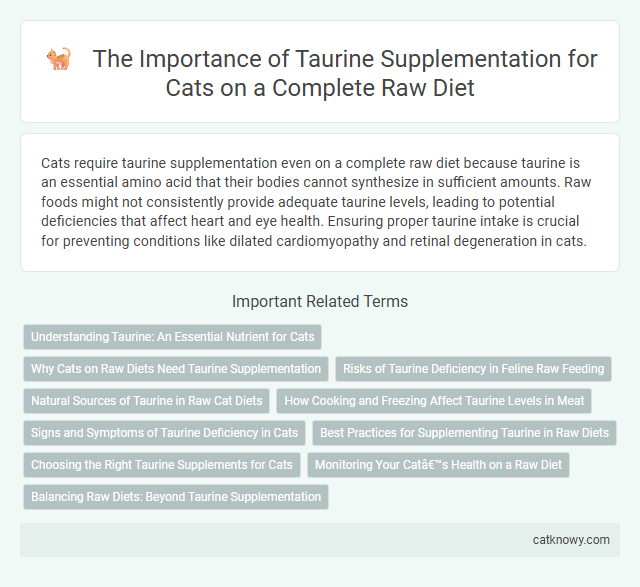 The Importance of Taurine Supplementation for Cats on a Complete Raw Diet

Cats require taurine supplementation even on a complete raw diet because taurine is an essential amino acid that their bodies cannot synthesize in sufficient amounts. Raw foods might not consistently provide adequate taurine levels, leading to potential deficiencies that affect heart and eye health. Ensuring proper taurine intake is crucial for preventing conditions like dilated cardiomyopathy and retinal degeneration in cats.

Important Related Terms

Understanding Taurine: An Essential Nutrient for Cats

Why Cats on Raw Diets Need Taurine Supplementation

Risks of Taurine Deficiency in Feline Raw Feeding

Natural Sources of Taurine in Raw Cat Diets

How Cooking and Freezing Affect Taurine Levels in Meat

Signs and Symptoms of Taurine Deficiency in Cats

Best Practices for Supplementing Taurine in Raw Diets

Choosing the Right Taurine Supplements for Cats

Monitoring Your Catâ€™s Health on a Raw Diet

Balancing Raw Diets: Beyond Taurine Supplementation

catknowy.com