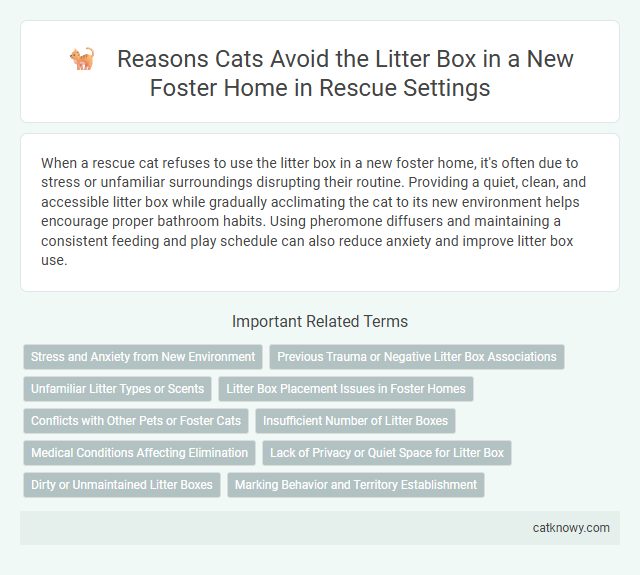 Reasons Cats Avoid the Litter Box in a New Foster Home in Rescue Settings

When a rescue cat refuses to use the litter box in a new foster home, it's often due to stress or unfamiliar surroundings disrupting their routine. Providing a quiet, clean, and accessible litter box while gradually acclimating the cat to its new environment helps encourage proper bathroom habits. Using pheromone diffusers and maintaining a consistent feeding and play schedule can also reduce anxiety and improve litter box use.

Important Related Terms

Stress and Anxiety from New Environment

Previous Trauma or Negative Litter Box Associations

Unfamiliar Litter Types or Scents

Litter Box Placement Issues in Foster Homes

Conflicts with Other Pets or Foster Cats

Insufficient Number of Litter Boxes

Medical Conditions Affecting Elimination

Lack of Privacy or Quiet Space for Litter Box

Dirty or Unmaintained Litter Boxes

Marking Behavior and Territory Establishment

catknowy.com