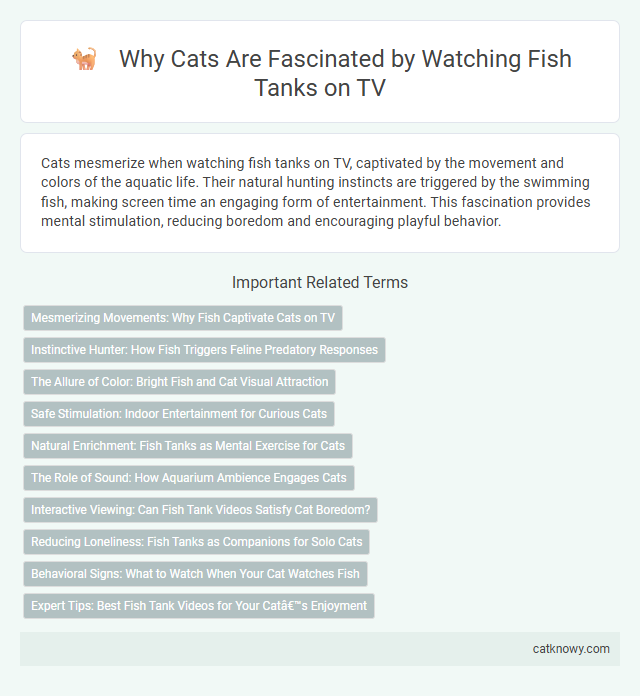 Why Cats Are Fascinated by Watching Fish Tanks on TV

Cats mesmerize when watching fish tanks on TV, captivated by the movement and colors of the aquatic life. Their natural hunting instincts are triggered by the swimming fish, making screen time an engaging form of entertainment. This fascination provides mental stimulation, reducing boredom and encouraging playful behavior.

Important Related Terms

Mesmerizing Movements: Why Fish Captivate Cats on TV

Instinctive Hunter: How Fish Triggers Feline Predatory Responses

The Allure of Color: Bright Fish and Cat Visual Attraction

Safe Stimulation: Indoor Entertainment for Curious Cats

Natural Enrichment: Fish Tanks as Mental Exercise for Cats

The Role of Sound: How Aquarium Ambience Engages Cats

Interactive Viewing: Can Fish Tank Videos Satisfy Cat Boredom?

Reducing Loneliness: Fish Tanks as Companions for Solo Cats

Behavioral Signs: What to Watch When Your Cat Watches Fish

Expert Tips: Best Fish Tank Videos for Your Catâ€™s Enjoyment

catknowy.com