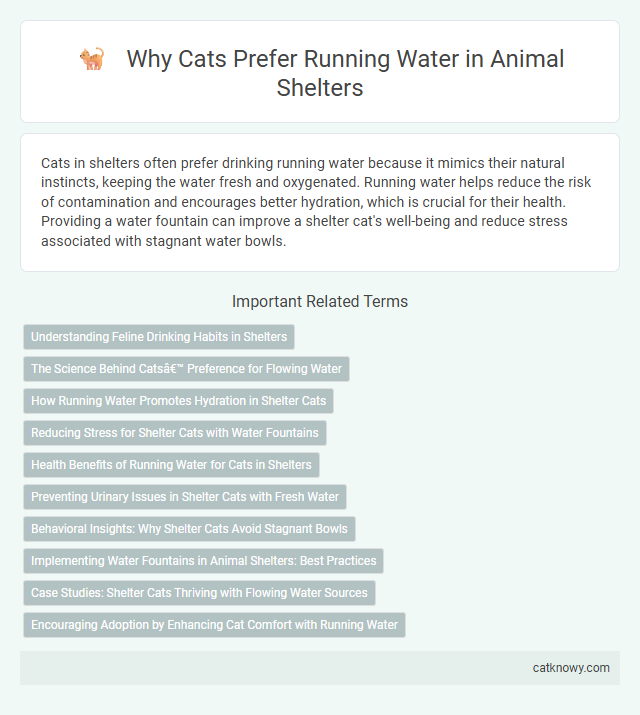 Why Cats Prefer Running Water in Animal Shelters

Cats in shelters often prefer drinking running water because it mimics their natural instincts, keeping the water fresh and oxygenated. Running water helps reduce the risk of contamination and encourages better hydration, which is crucial for their health. Providing a water fountain can improve a shelter cat's well-being and reduce stress associated with stagnant water bowls.

Important Related Terms

Understanding Feline Drinking Habits in Shelters

The Science Behind Catsâ€™ Preference for Flowing Water

How Running Water Promotes Hydration in Shelter Cats

Reducing Stress for Shelter Cats with Water Fountains

Health Benefits of Running Water for Cats in Shelters

Preventing Urinary Issues in Shelter Cats with Fresh Water

Behavioral Insights: Why Shelter Cats Avoid Stagnant Bowls

Implementing Water Fountains in Animal Shelters: Best Practices

Case Studies: Shelter Cats Thriving with Flowing Water Sources

Encouraging Adoption by Enhancing Cat Comfort with Running Water

catknowy.com