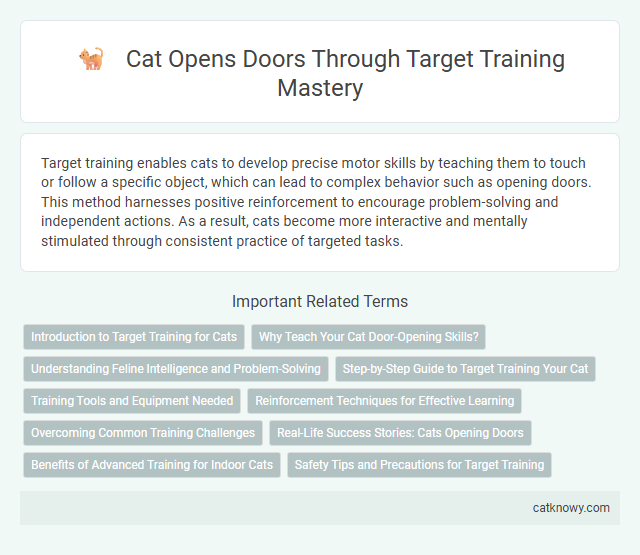 Cat Opens Doors Through Target Training Mastery

Target training enables cats to develop precise motor skills by teaching them to touch or follow a specific object, which can lead to complex behavior such as opening doors. This method harnesses positive reinforcement to encourage problem-solving and independent actions. As a result, cats become more interactive and mentally stimulated through consistent practice of targeted tasks.

Important Related Terms

Introduction to Target Training for Cats

Why Teach Your Cat Door-Opening Skills?

Understanding Feline Intelligence and Problem-Solving

Step-by-Step Guide to Target Training Your Cat

Training Tools and Equipment Needed

Reinforcement Techniques for Effective Learning

Overcoming Common Training Challenges

Real-Life Success Stories: Cats Opening Doors

Benefits of Advanced Training for Indoor Cats

Safety Tips and Precautions for Target Training

catknowy.com