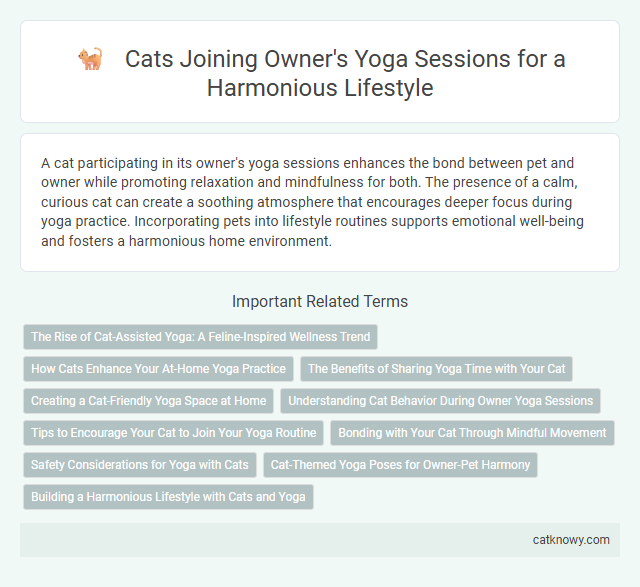 Cats Joining Owner's Yoga Sessions for a Harmonious Lifestyle

A cat participating in its owner's yoga sessions enhances the bond between pet and owner while promoting relaxation and mindfulness for both. The presence of a calm, curious cat can create a soothing atmosphere that encourages deeper focus during yoga practice. Incorporating pets into lifestyle routines supports emotional well-being and fosters a harmonious home environment.

Important Related Terms

The Rise of Cat-Assisted Yoga: A Feline-Inspired Wellness Trend

How Cats Enhance Your At-Home Yoga Practice

The Benefits of Sharing Yoga Time with Your Cat

Creating a Cat-Friendly Yoga Space at Home

Understanding Cat Behavior During Owner Yoga Sessions

Tips to Encourage Your Cat to Join Your Yoga Routine

Bonding with Your Cat Through Mindful Movement

Safety Considerations for Yoga with Cats

Cat-Themed Yoga Poses for Owner-Pet Harmony

Building a Harmonious Lifestyle with Cats and Yoga

catknowy.com