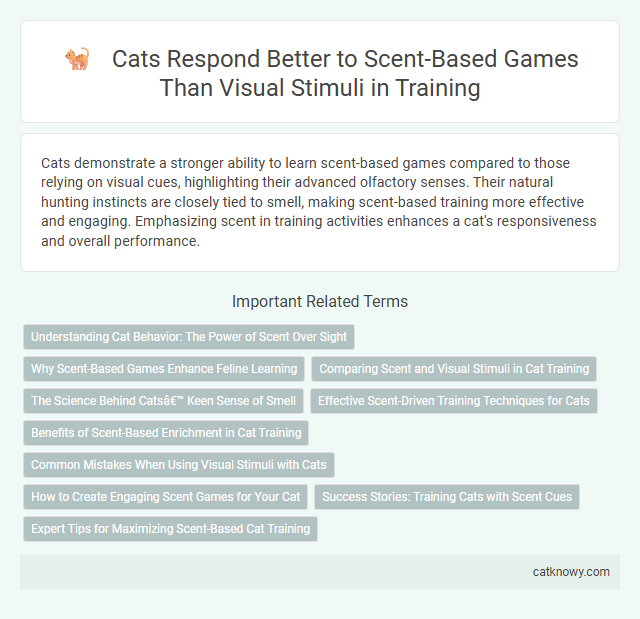 Cats Respond Better to Scent-Based Games Than Visual Stimuli in Training

Cats demonstrate a stronger ability to learn scent-based games compared to those relying on visual cues, highlighting their advanced olfactory senses. Their natural hunting instincts are closely tied to smell, making scent-based training more effective and engaging. Emphasizing scent in training activities enhances a cat's responsiveness and overall performance.

Important Related Terms

Understanding Cat Behavior: The Power of Scent Over Sight

Why Scent-Based Games Enhance Feline Learning

Comparing Scent and Visual Stimuli in Cat Training

The Science Behind Catsâ€™ Keen Sense of Smell

Effective Scent-Driven Training Techniques for Cats

Benefits of Scent-Based Enrichment in Cat Training

Common Mistakes When Using Visual Stimuli with Cats

How to Create Engaging Scent Games for Your Cat

Success Stories: Training Cats with Scent Cues

Expert Tips for Maximizing Scent-Based Cat Training

catknowy.com