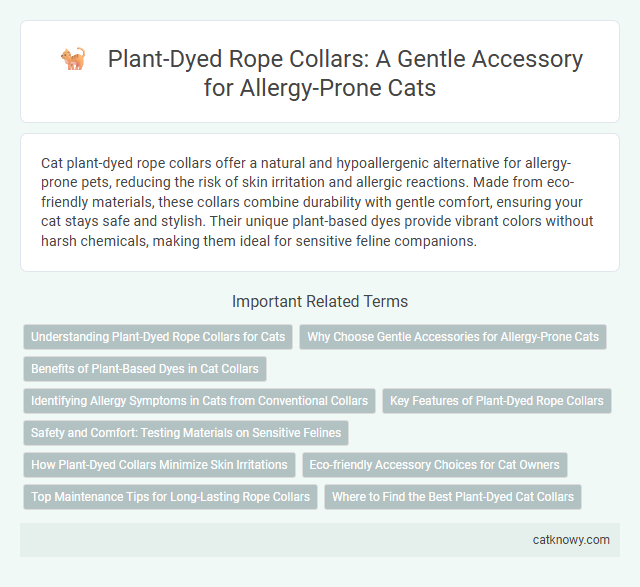 Plant-Dyed Rope Collars: A Gentle Accessory for Allergy-Prone Cats

Cat plant-dyed rope collars offer a natural and hypoallergenic alternative for allergy-prone pets, reducing the risk of skin irritation and allergic reactions. Made from eco-friendly materials, these collars combine durability with gentle comfort, ensuring your cat stays safe and stylish. Their unique plant-based dyes provide vibrant colors without harsh chemicals, making them ideal for sensitive feline companions.

Important Related Terms

Understanding Plant-Dyed Rope Collars for Cats

Why Choose Gentle Accessories for Allergy-Prone Cats

Benefits of Plant-Based Dyes in Cat Collars

Identifying Allergy Symptoms in Cats from Conventional Collars

Key Features of Plant-Dyed Rope Collars

Safety and Comfort: Testing Materials on Sensitive Felines

How Plant-Dyed Collars Minimize Skin Irritations

Eco-friendly Accessory Choices for Cat Owners

Top Maintenance Tips for Long-Lasting Rope Collars

Where to Find the Best Plant-Dyed Cat Collars

catknowy.com