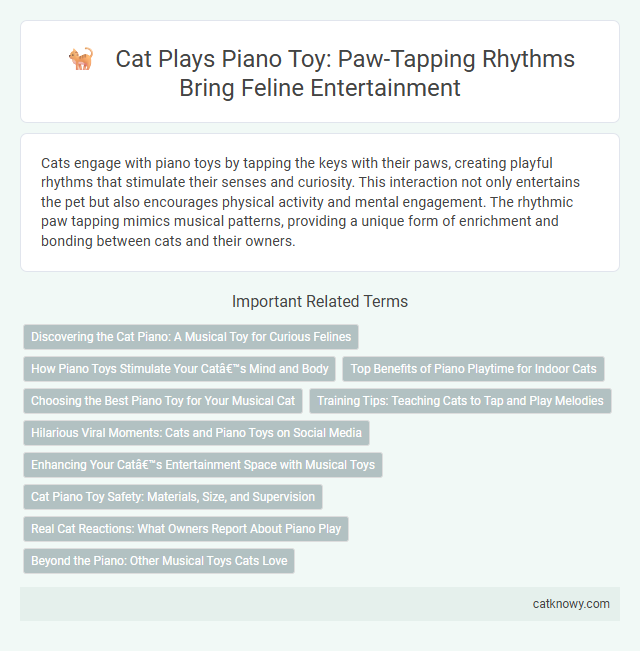 Cat Plays Piano Toy: Paw-Tapping Rhythms Bring Feline Entertainment

Cats engage with piano toys by tapping the keys with their paws, creating playful rhythms that stimulate their senses and curiosity. This interaction not only entertains the pet but also encourages physical activity and mental engagement. The rhythmic paw tapping mimics musical patterns, providing a unique form of enrichment and bonding between cats and their owners.

Important Related Terms

Discovering the Cat Piano: A Musical Toy for Curious Felines

How Piano Toys Stimulate Your Catâ€™s Mind and Body

Top Benefits of Piano Playtime for Indoor Cats

Choosing the Best Piano Toy for Your Musical Cat

Training Tips: Teaching Cats to Tap and Play Melodies

Hilarious Viral Moments: Cats and Piano Toys on Social Media

Enhancing Your Catâ€™s Entertainment Space with Musical Toys

Cat Piano Toy Safety: Materials, Size, and Supervision

Real Cat Reactions: What Owners Report About Piano Play

Beyond the Piano: Other Musical Toys Cats Love

catknowy.com