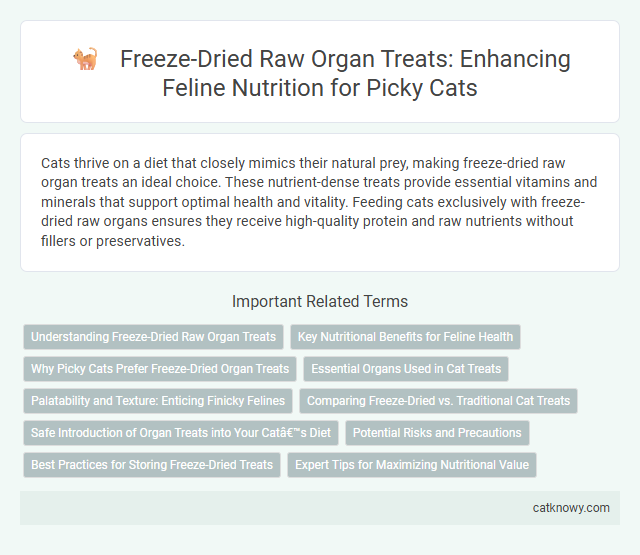 Freeze-Dried Raw Organ Treats: Enhancing Feline Nutrition for Picky Cats

Cats thrive on a diet that closely mimics their natural prey, making freeze-dried raw organ treats an ideal choice. These nutrient-dense treats provide essential vitamins and minerals that support optimal health and vitality. Feeding cats exclusively with freeze-dried raw organs ensures they receive high-quality protein and raw nutrients without fillers or preservatives.

Important Related Terms

Understanding Freeze-Dried Raw Organ Treats

Key Nutritional Benefits for Feline Health

Why Picky Cats Prefer Freeze-Dried Organ Treats

Essential Organs Used in Cat Treats

Palatability and Texture: Enticing Finicky Felines

Comparing Freeze-Dried vs. Traditional Cat Treats

Safe Introduction of Organ Treats into Your Catâ€™s Diet

Potential Risks and Precautions

Best Practices for Storing Freeze-Dried Treats

Expert Tips for Maximizing Nutritional Value

catknowy.com