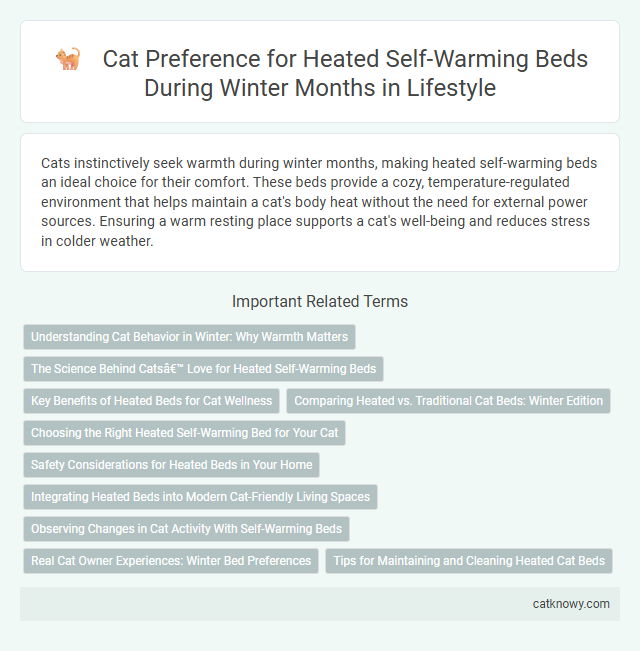 Cat Preference for Heated Self-Warming Beds During Winter Months in Lifestyle

Cats instinctively seek warmth during winter months, making heated self-warming beds an ideal choice for their comfort. These beds provide a cozy, temperature-regulated environment that helps maintain a cat's body heat without the need for external power sources. Ensuring a warm resting place supports a cat's well-being and reduces stress in colder weather.

Important Related Terms

Understanding Cat Behavior in Winter: Why Warmth Matters

The Science Behind Catsâ€™ Love for Heated Self-Warming Beds

Key Benefits of Heated Beds for Cat Wellness

Comparing Heated vs. Traditional Cat Beds: Winter Edition

Choosing the Right Heated Self-Warming Bed for Your Cat

Safety Considerations for Heated Beds in Your Home

Integrating Heated Beds into Modern Cat-Friendly Living Spaces

Observing Changes in Cat Activity With Self-Warming Beds

Real Cat Owner Experiences: Winter Bed Preferences

Tips for Maintaining and Cleaning Heated Cat Beds

catknowy.com