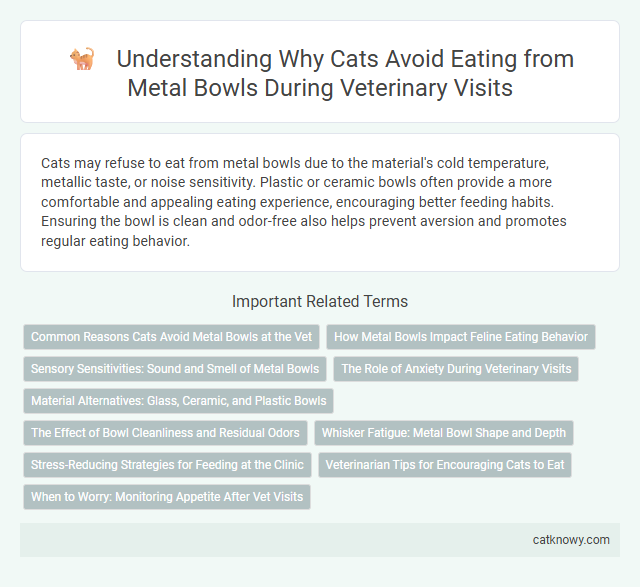 Understanding Why Cats Avoid Eating from Metal Bowls During Veterinary Visits

Cats may refuse to eat from metal bowls due to the material's cold temperature, metallic taste, or noise sensitivity. Plastic or ceramic bowls often provide a more comfortable and appealing eating experience, encouraging better feeding habits. Ensuring the bowl is clean and odor-free also helps prevent aversion and promotes regular eating behavior.

Important Related Terms

Common Reasons Cats Avoid Metal Bowls at the Vet

How Metal Bowls Impact Feline Eating Behavior

Sensory Sensitivities: Sound and Smell of Metal Bowls

The Role of Anxiety During Veterinary Visits

Material Alternatives: Glass, Ceramic, and Plastic Bowls

The Effect of Bowl Cleanliness and Residual Odors

Whisker Fatigue: Metal Bowl Shape and Depth

Stress-Reducing Strategies for Feeding at the Clinic

Veterinarian Tips for Encouraging Cats to Eat

When to Worry: Monitoring Appetite After Vet Visits

catknowy.com