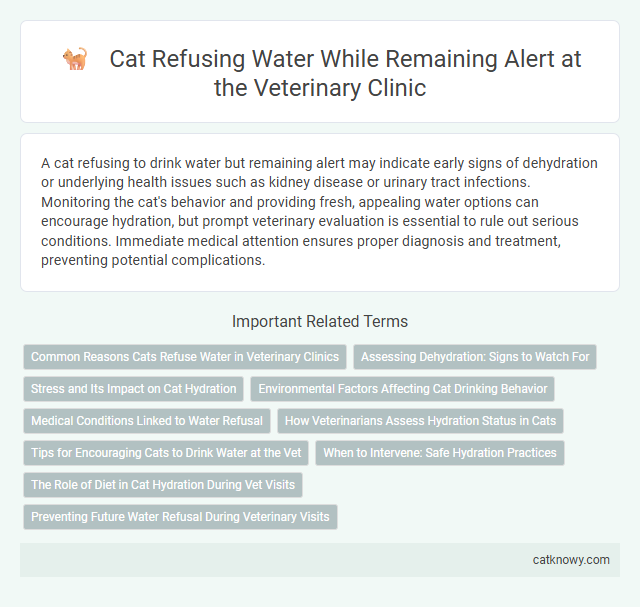 Cat Refusing Water While Remaining Alert at the Veterinary Clinic

A cat refusing to drink water but remaining alert may indicate early signs of dehydration or underlying health issues such as kidney disease or urinary tract infections. Monitoring the cat's behavior and providing fresh, appealing water options can encourage hydration, but prompt veterinary evaluation is essential to rule out serious conditions. Immediate medical attention ensures proper diagnosis and treatment, preventing potential complications.

Important Related Terms

Common Reasons Cats Refuse Water in Veterinary Clinics

Assessing Dehydration: Signs to Watch For

Stress and Its Impact on Cat Hydration

Environmental Factors Affecting Cat Drinking Behavior

Medical Conditions Linked to Water Refusal

How Veterinarians Assess Hydration Status in Cats

Tips for Encouraging Cats to Drink Water at the Vet

When to Intervene: Safe Hydration Practices

The Role of Diet in Cat Hydration During Vet Visits

Preventing Future Water Refusal During Veterinary Visits

catknowy.com