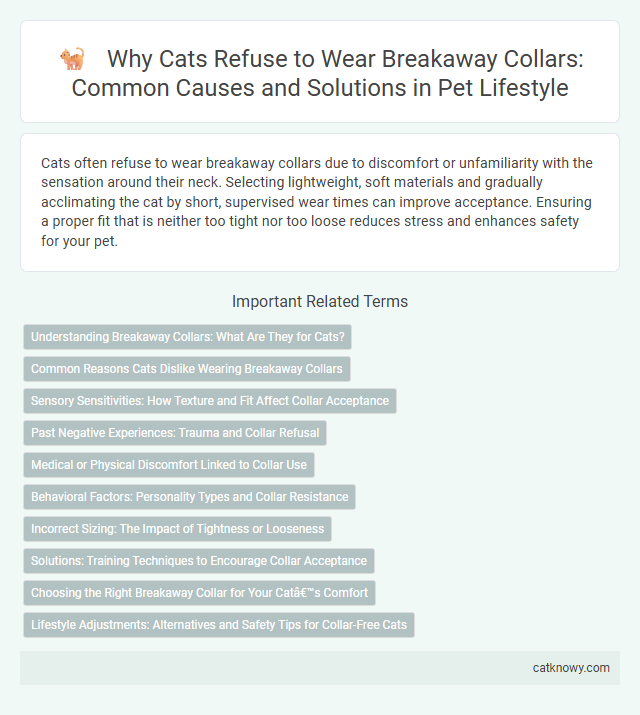 Why Cats Refuse to Wear Breakaway Collars: Common Causes and Solutions in Pet Lifestyle

Cats often refuse to wear breakaway collars due to discomfort or unfamiliarity with the sensation around their neck. Selecting lightweight, soft materials and gradually acclimating the cat by short, supervised wear times can improve acceptance. Ensuring a proper fit that is neither too tight nor too loose reduces stress and enhances safety for your pet.

Important Related Terms

Understanding Breakaway Collars: What Are They for Cats?

Common Reasons Cats Dislike Wearing Breakaway Collars

Sensory Sensitivities: How Texture and Fit Affect Collar Acceptance

Past Negative Experiences: Trauma and Collar Refusal

Medical or Physical Discomfort Linked to Collar Use

Behavioral Factors: Personality Types and Collar Resistance

Incorrect Sizing: The Impact of Tightness or Looseness

Solutions: Training Techniques to Encourage Collar Acceptance

Choosing the Right Breakaway Collar for Your Catâ€™s Comfort

Lifestyle Adjustments: Alternatives and Safety Tips for Collar-Free Cats

catknowy.com