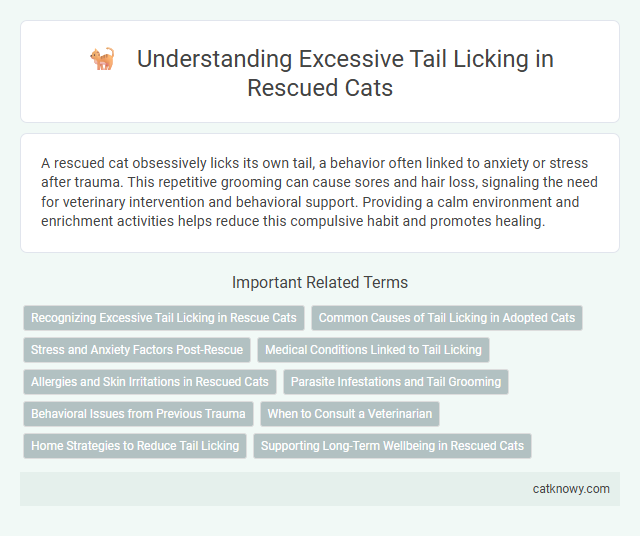 Understanding Excessive Tail Licking in Rescued Cats

A rescued cat obsessively licks its own tail, a behavior often linked to anxiety or stress after trauma. This repetitive grooming can cause sores and hair loss, signaling the need for veterinary intervention and behavioral support. Providing a calm environment and enrichment activities helps reduce this compulsive habit and promotes healing.

Important Related Terms

Recognizing Excessive Tail Licking in Rescue Cats

Common Causes of Tail Licking in Adopted Cats

Stress and Anxiety Factors Post-Rescue

Medical Conditions Linked to Tail Licking

Allergies and Skin Irritations in Rescued Cats

Parasite Infestations and Tail Grooming

Behavioral Issues from Previous Trauma

When to Consult a Veterinarian

Home Strategies to Reduce Tail Licking

Supporting Long-Term Wellbeing in Rescued Cats

catknowy.com