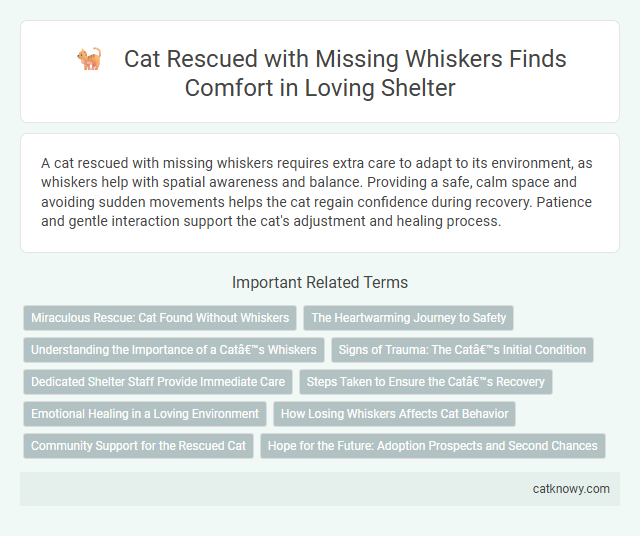 Cat Rescued with Missing Whiskers Finds Comfort in Loving Shelter

A cat rescued with missing whiskers requires extra care to adapt to its environment, as whiskers help with spatial awareness and balance. Providing a safe, calm space and avoiding sudden movements helps the cat regain confidence during recovery. Patience and gentle interaction support the cat's adjustment and healing process.

Important Related Terms

Miraculous Rescue: Cat Found Without Whiskers

The Heartwarming Journey to Safety

Understanding the Importance of a Catâ€™s Whiskers

Signs of Trauma: The Catâ€™s Initial Condition

Dedicated Shelter Staff Provide Immediate Care

Steps Taken to Ensure the Catâ€™s Recovery

Emotional Healing in a Loving Environment

How Losing Whiskers Affects Cat Behavior

Community Support for the Rescued Cat

Hope for the Future: Adoption Prospects and Second Chances

catknowy.com