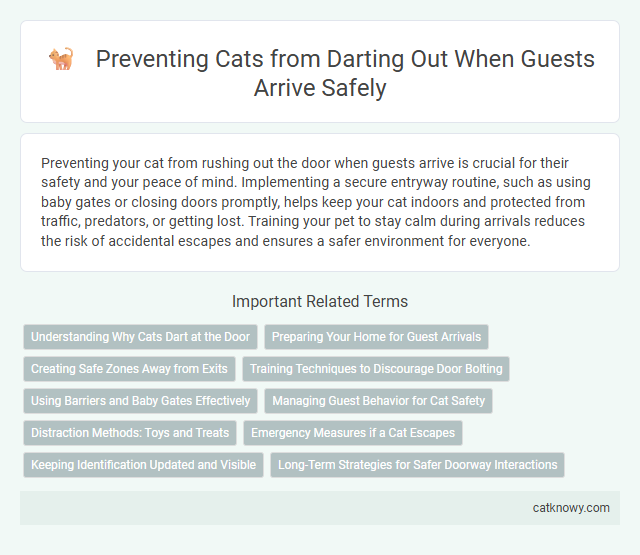 Preventing Cats from Darting Out When Guests Arrive Safely

Preventing your cat from rushing out the door when guests arrive is crucial for their safety and your peace of mind. Implementing a secure entryway routine, such as using baby gates or closing doors promptly, helps keep your cat indoors and protected from traffic, predators, or getting lost. Training your pet to stay calm during arrivals reduces the risk of accidental escapes and ensures a safer environment for everyone.

Important Related Terms

Understanding Why Cats Dart at the Door

Preparing Your Home for Guest Arrivals

Creating Safe Zones Away from Exits

Training Techniques to Discourage Door Bolting

Using Barriers and Baby Gates Effectively

Managing Guest Behavior for Cat Safety

Distraction Methods: Toys and Treats

Emergency Measures if a Cat Escapes

Keeping Identification Updated and Visible

Long-Term Strategies for Safer Doorway Interactions

catknowy.com