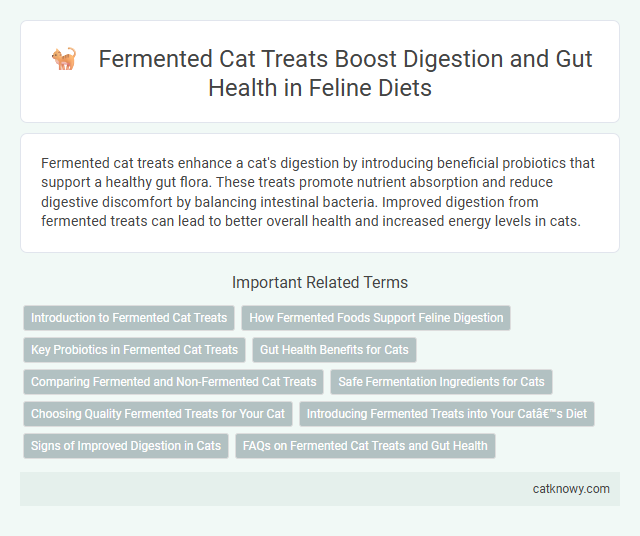 Fermented Cat Treats Boost Digestion and Gut Health in Feline Diets

Fermented cat treats enhance a cat's digestion by introducing beneficial probiotics that support a healthy gut flora. These treats promote nutrient absorption and reduce digestive discomfort by balancing intestinal bacteria. Improved digestion from fermented treats can lead to better overall health and increased energy levels in cats.

Important Related Terms

Introduction to Fermented Cat Treats

How Fermented Foods Support Feline Digestion

Key Probiotics in Fermented Cat Treats

Gut Health Benefits for Cats

Comparing Fermented and Non-Fermented Cat Treats

Safe Fermentation Ingredients for Cats

Choosing Quality Fermented Treats for Your Cat

Introducing Fermented Treats into Your Catâ€™s Diet

Signs of Improved Digestion in Cats

FAQs on Fermented Cat Treats and Gut Health

catknowy.com