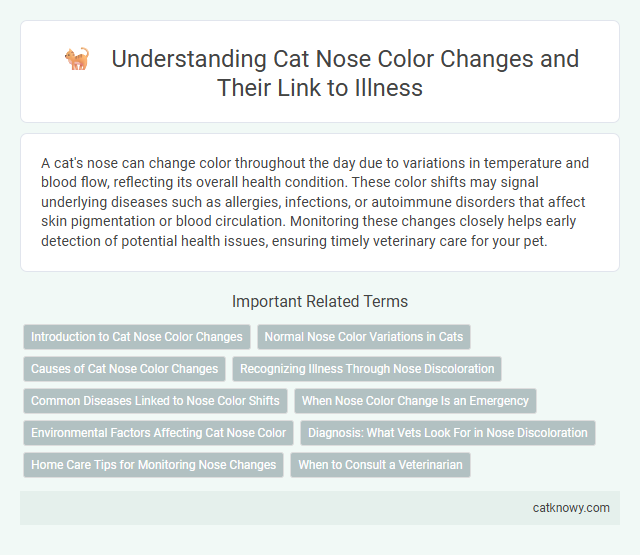 Understanding Cat Nose Color Changes and Their Link to Illness

A cat's nose can change color throughout the day due to variations in temperature and blood flow, reflecting its overall health condition. These color shifts may signal underlying diseases such as allergies, infections, or autoimmune disorders that affect skin pigmentation or blood circulation. Monitoring these changes closely helps early detection of potential health issues, ensuring timely veterinary care for your pet.

Important Related Terms

Introduction to Cat Nose Color Changes
Normal Nose Color Variations in Cats
Causes of Cat Nose Color Changes
Recognizing Illness Through Nose Discoloration
Common Diseases Linked to Nose Color Shifts
When Nose Color Change Is an Emergency
Environmental Factors Affecting Cat Nose Color
Diagnosis: What Vets Look For in Nose Discoloration
Home Care Tips for Monitoring Nose Changes
When to Consult a Veterinarian

catknowy.com