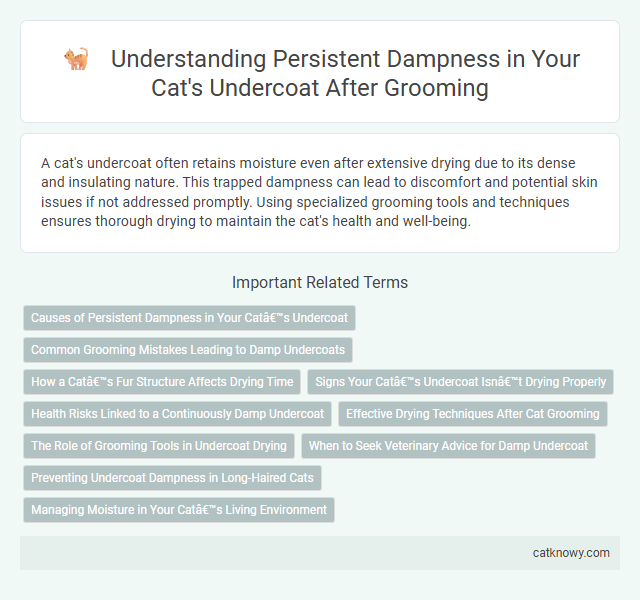 Understanding Persistent Dampness in Your Cat's Undercoat After Grooming

A cat's undercoat often retains moisture even after extensive drying due to its dense and insulating nature. This trapped dampness can lead to discomfort and potential skin issues if not addressed promptly. Using specialized grooming tools and techniques ensures thorough drying to maintain the cat's health and well-being.

Important Related Terms

Causes of Persistent Dampness in Your Catâ€™s Undercoat

Common Grooming Mistakes Leading to Damp Undercoats

How a Catâ€™s Fur Structure Affects Drying Time

Signs Your Catâ€™s Undercoat Isnâ€™t Drying Properly

Health Risks Linked to a Continuously Damp Undercoat

Effective Drying Techniques After Cat Grooming

The Role of Grooming Tools in Undercoat Drying

When to Seek Veterinary Advice for Damp Undercoat

Preventing Undercoat Dampness in Long-Haired Cats

Managing Moisture in Your Catâ€™s Living Environment

catknowy.com