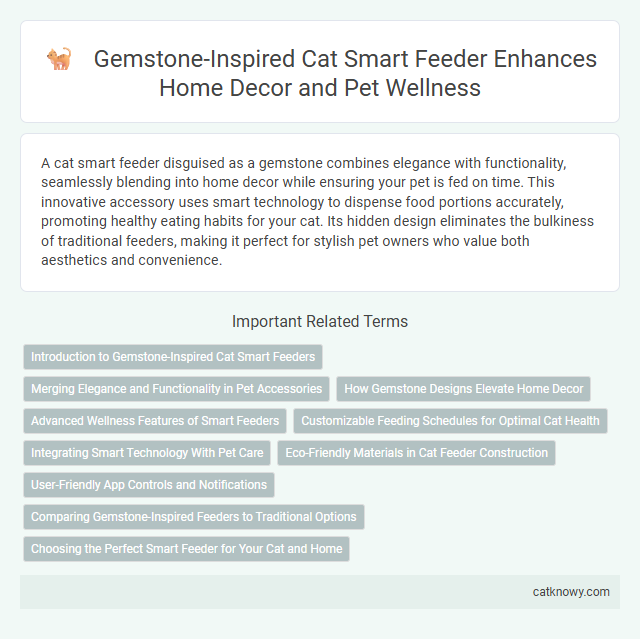 Gemstone-Inspired Cat Smart Feeder Enhances Home Decor and Pet Wellness

A cat smart feeder disguised as a gemstone combines elegance with functionality, seamlessly blending into home decor while ensuring your pet is fed on time. This innovative accessory uses smart technology to dispense food portions accurately, promoting healthy eating habits for your cat. Its hidden design eliminates the bulkiness of traditional feeders, making it perfect for stylish pet owners who value both aesthetics and convenience.

Important Related Terms

Introduction to Gemstone-Inspired Cat Smart Feeders

Merging Elegance and Functionality in Pet Accessories

How Gemstone Designs Elevate Home Decor

Advanced Wellness Features of Smart Feeders

Customizable Feeding Schedules for Optimal Cat Health

Integrating Smart Technology With Pet Care

Eco-Friendly Materials in Cat Feeder Construction

User-Friendly App Controls and Notifications

Comparing Gemstone-Inspired Feeders to Traditional Options

Choosing the Perfect Smart Feeder for Your Cat and Home

catknowy.com