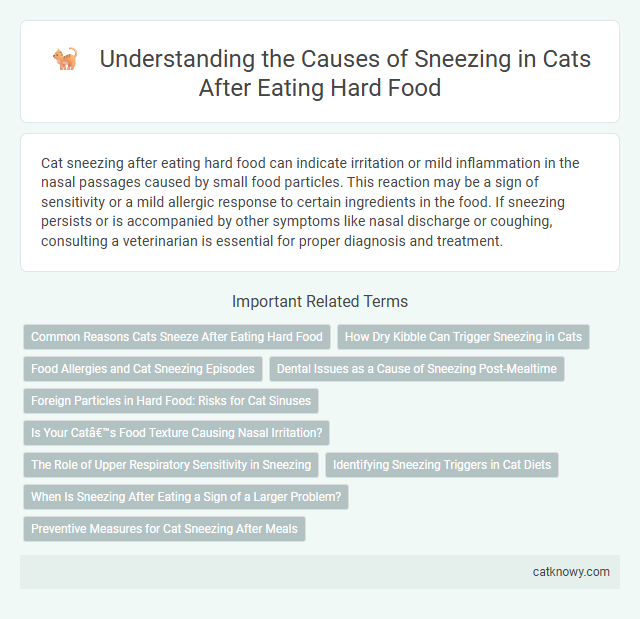 Understanding the Causes of Sneezing in Cats After Eating Hard Food

Cat sneezing after eating hard food can indicate irritation or mild inflammation in the nasal passages caused by small food particles. This reaction may be a sign of sensitivity or a mild allergic response to certain ingredients in the food. If sneezing persists or is accompanied by other symptoms like nasal discharge or coughing, consulting a veterinarian is essential for proper diagnosis and treatment.

Important Related Terms

Common Reasons Cats Sneeze After Eating Hard Food

How Dry Kibble Can Trigger Sneezing in Cats

Food Allergies and Cat Sneezing Episodes

Dental Issues as a Cause of Sneezing Post-Mealtime

Foreign Particles in Hard Food: Risks for Cat Sinuses

Is Your Catâ€™s Food Texture Causing Nasal Irritation?

The Role of Upper Respiratory Sensitivity in Sneezing

Identifying Sneezing Triggers in Cat Diets

When Is Sneezing After Eating a Sign of a Larger Problem?

Preventive Measures for Cat Sneezing After Meals

catknowy.com