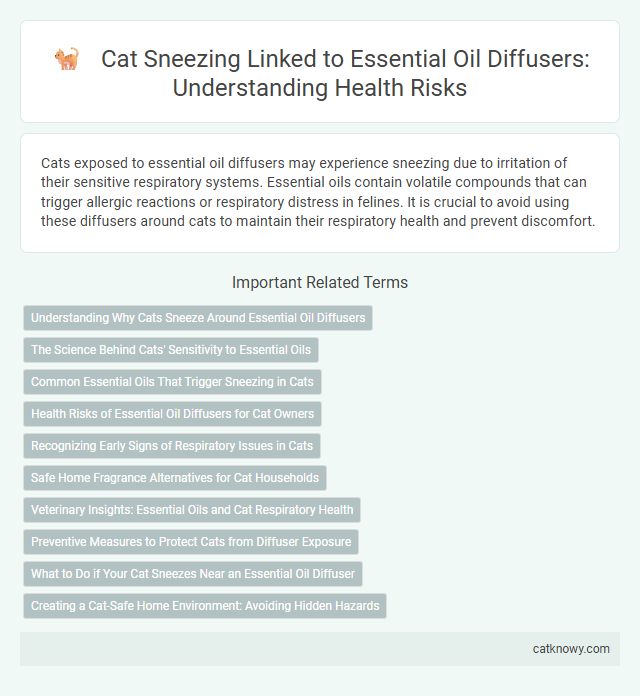 Cat Sneezing Linked to Essential Oil Diffusers: Understanding Health Risks

Cats exposed to essential oil diffusers may experience sneezing due to irritation of their sensitive respiratory systems. Essential oils contain volatile compounds that can trigger allergic reactions or respiratory distress in felines. It is crucial to avoid using these diffusers around cats to maintain their respiratory health and prevent discomfort.

Important Related Terms

Understanding Why Cats Sneeze Around Essential Oil Diffusers

The Science Behind Cats' Sensitivity to Essential Oils

Common Essential Oils That Trigger Sneezing in Cats

Health Risks of Essential Oil Diffusers for Cat Owners

Recognizing Early Signs of Respiratory Issues in Cats

Safe Home Fragrance Alternatives for Cat Households

Veterinary Insights: Essential Oils and Cat Respiratory Health

Preventive Measures to Protect Cats from Diffuser Exposure

What to Do if Your Cat Sneezes Near an Essential Oil Diffuser

Creating a Cat-Safe Home Environment: Avoiding Hidden Hazards

catknowy.com