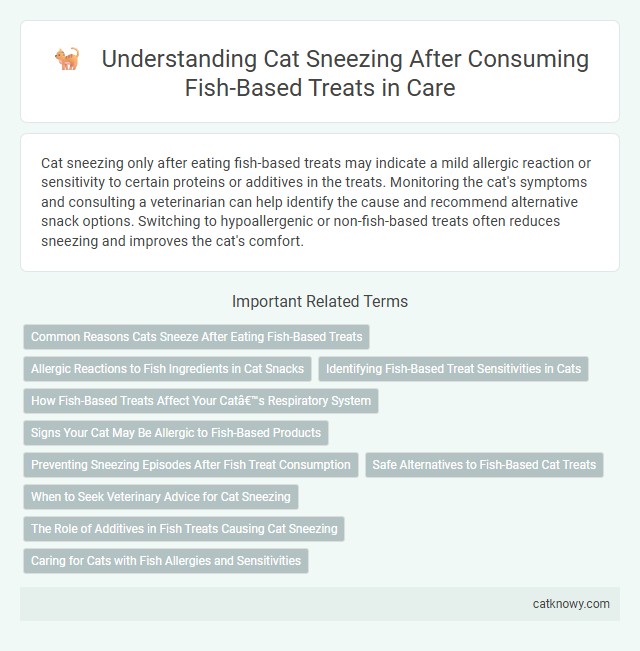 Understanding Cat Sneezing After Consuming Fish-Based Treats in Care

Cat sneezing only after eating fish-based treats may indicate a mild allergic reaction or sensitivity to certain proteins or additives in the treats. Monitoring the cat's symptoms and consulting a veterinarian can help identify the cause and recommend alternative snack options. Switching to hypoallergenic or non-fish-based treats often reduces sneezing and improves the cat's comfort.

Important Related Terms

Common Reasons Cats Sneeze After Eating Fish-Based Treats

Allergic Reactions to Fish Ingredients in Cat Snacks

Identifying Fish-Based Treat Sensitivities in Cats

How Fish-Based Treats Affect Your Catâ€™s Respiratory System

Signs Your Cat May Be Allergic to Fish-Based Products

Preventing Sneezing Episodes After Fish Treat Consumption

Safe Alternatives to Fish-Based Cat Treats

When to Seek Veterinary Advice for Cat Sneezing

The Role of Additives in Fish Treats Causing Cat Sneezing

Caring for Cats with Fish Allergies and Sensitivities

catknowy.com