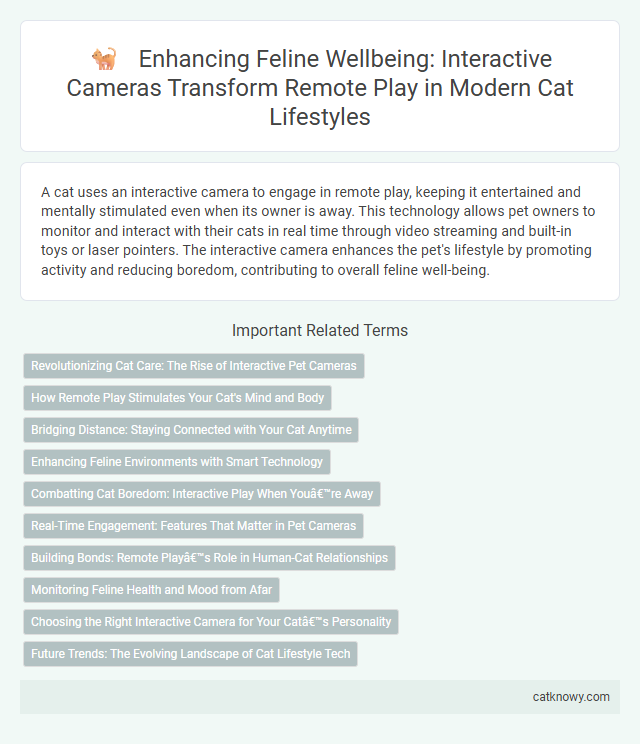 Enhancing Feline Wellbeing: Interactive Cameras Transform Remote Play in Modern Cat Lifestyles

A cat uses an interactive camera to engage in remote play, keeping it entertained and mentally stimulated even when its owner is away. This technology allows pet owners to monitor and interact with their cats in real time through video streaming and built-in toys or laser pointers. The interactive camera enhances the pet's lifestyle by promoting activity and reducing boredom, contributing to overall feline well-being.

Important Related Terms

Revolutionizing Cat Care: The Rise of Interactive Pet Cameras

How Remote Play Stimulates Your Cat's Mind and Body

Bridging Distance: Staying Connected with Your Cat Anytime

Enhancing Feline Environments with Smart Technology

Combatting Cat Boredom: Interactive Play When Youâ€™re Away

Real-Time Engagement: Features That Matter in Pet Cameras

Building Bonds: Remote Playâ€™s Role in Human-Cat Relationships

Monitoring Feline Health and Mood from Afar

Choosing the Right Interactive Camera for Your Catâ€™s Personality

Future Trends: The Evolving Landscape of Cat Lifestyle Tech

catknowy.com