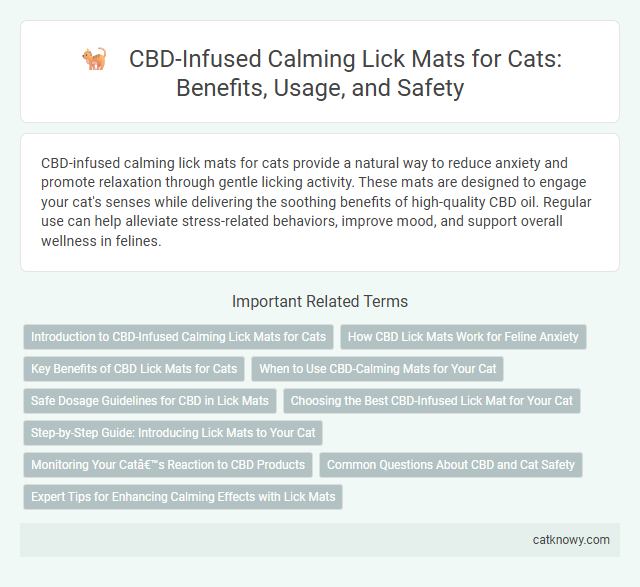 CBD-Infused Calming Lick Mats for Cats: Benefits, Usage, and Safety

CBD-infused calming lick mats for cats provide a natural way to reduce anxiety and promote relaxation through gentle licking activity. These mats are designed to engage your cat's senses while delivering the soothing benefits of high-quality CBD oil. Regular use can help alleviate stress-related behaviors, improve mood, and support overall wellness in felines.

Important Related Terms

Introduction to CBD-Infused Calming Lick Mats for Cats

How CBD Lick Mats Work for Feline Anxiety

Key Benefits of CBD Lick Mats for Cats

When to Use CBD-Calming Mats for Your Cat

Safe Dosage Guidelines for CBD in Lick Mats

Choosing the Best CBD-Infused Lick Mat for Your Cat

Step-by-Step Guide: Introducing Lick Mats to Your Cat

Monitoring Your Catâ€™s Reaction to CBD Products

Common Questions About CBD and Cat Safety

Expert Tips for Enhancing Calming Effects with Lick Mats

catknowy.com