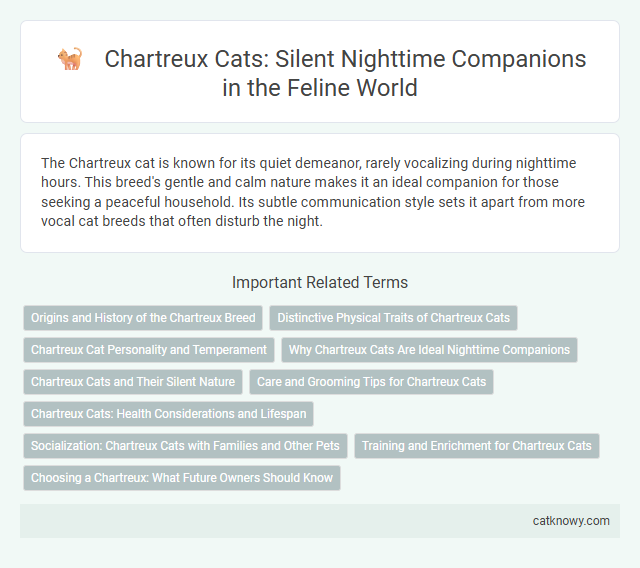 Chartreux Cats: Silent Nighttime Companions in the Feline World

The Chartreux cat is known for its quiet demeanor, rarely vocalizing during nighttime hours. This breed's gentle and calm nature makes it an ideal companion for those seeking a peaceful household. Its subtle communication style sets it apart from more vocal cat breeds that often disturb the night.

Important Related Terms

Origins and History of the Chartreux Breed
Distinctive Physical Traits of Chartreux Cats
Chartreux Cat Personality and Temperament
Why Chartreux Cats Are Ideal Nighttime Companions
Chartreux Cats and Their Silent Nature
Care and Grooming Tips for Chartreux Cats
Chartreux Cats: Health Considerations and Lifespan
Socialization: Chartreux Cats with Families and Other Pets
Training and Enrichment for Chartreux Cats
Choosing a Chartreux: What Future Owners Should Know

catknowy.com