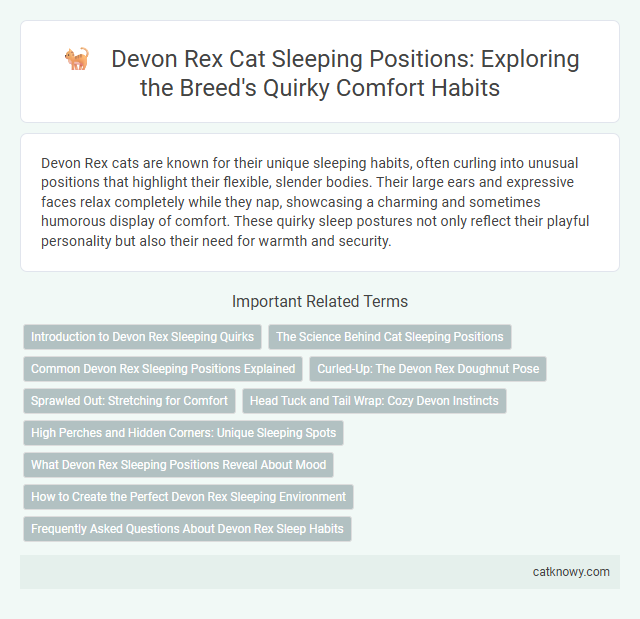 Devon Rex Cat Sleeping Positions: Exploring the Breed's Quirky Comfort Habits

Devon Rex cats are known for their unique sleeping habits, often curling into unusual positions that highlight their flexible, slender bodies. Their large ears and expressive faces relax completely while they nap, showcasing a charming and sometimes humorous display of comfort. These quirky sleep postures not only reflect their playful personality but also their need for warmth and security.

Important Related Terms

Introduction to Devon Rex Sleeping Quirks

The Science Behind Cat Sleeping Positions

Common Devon Rex Sleeping Positions Explained

Curled-Up: The Devon Rex Doughnut Pose

Sprawled Out: Stretching for Comfort

Head Tuck and Tail Wrap: Cozy Devon Instincts

High Perches and Hidden Corners: Unique Sleeping Spots

What Devon Rex Sleeping Positions Reveal About Mood

How to Create the Perfect Devon Rex Sleeping Environment

Frequently Asked Questions About Devon Rex Sleep Habits

catknowy.com