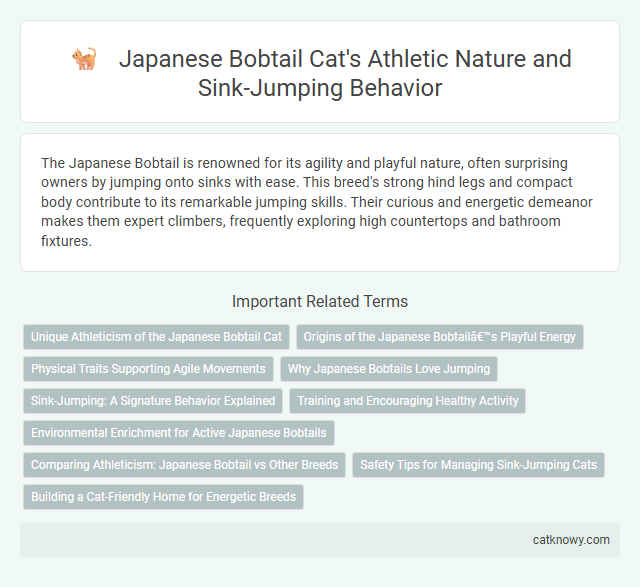 Japanese Bobtail Cat's Athletic Nature and Sink-Jumping Behavior

The Japanese Bobtail is renowned for its agility and playful nature, often surprising owners by jumping onto sinks with ease. This breed's strong hind legs and compact body contribute to its remarkable jumping skills. Their curious and energetic demeanor makes them expert climbers, frequently exploring high countertops and bathroom fixtures.

Important Related Terms

Unique Athleticism of the Japanese Bobtail Cat

Origins of the Japanese Bobtailâ€™s Playful Energy

Physical Traits Supporting Agile Movements

Why Japanese Bobtails Love Jumping

Sink-Jumping: A Signature Behavior Explained

Training and Encouraging Healthy Activity

Environmental Enrichment for Active Japanese Bobtails

Comparing Athleticism: Japanese Bobtail vs Other Breeds

Safety Tips for Managing Sink-Jumping Cats

Building a Cat-Friendly Home for Energetic Breeds

catknowy.com