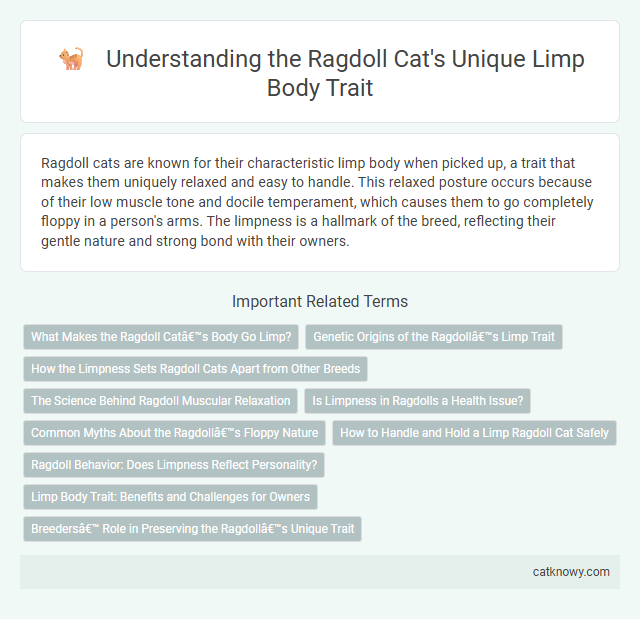 Understanding the Ragdoll Cat's Unique Limp Body Trait

Ragdoll cats are known for their characteristic limp body when picked up, a trait that makes them uniquely relaxed and easy to handle. This relaxed posture occurs because of their low muscle tone and docile temperament, which causes them to go completely floppy in a person's arms. The limpness is a hallmark of the breed, reflecting their gentle nature and strong bond with their owners.

Important Related Terms

What Makes the Ragdoll Catâ€™s Body Go Limp?

Genetic Origins of the Ragdollâ€™s Limp Trait

How the Limpness Sets Ragdoll Cats Apart from Other Breeds

The Science Behind Ragdoll Muscular Relaxation

Is Limpness in Ragdolls a Health Issue?

Common Myths About the Ragdollâ€™s Floppy Nature

How to Handle and Hold a Limp Ragdoll Cat Safely

Ragdoll Behavior: Does Limpness Reflect Personality?

Limp Body Trait: Benefits and Challenges for Owners

Breedersâ€™ Role in Preserving the Ragdollâ€™s Unique Trait

catknowy.com