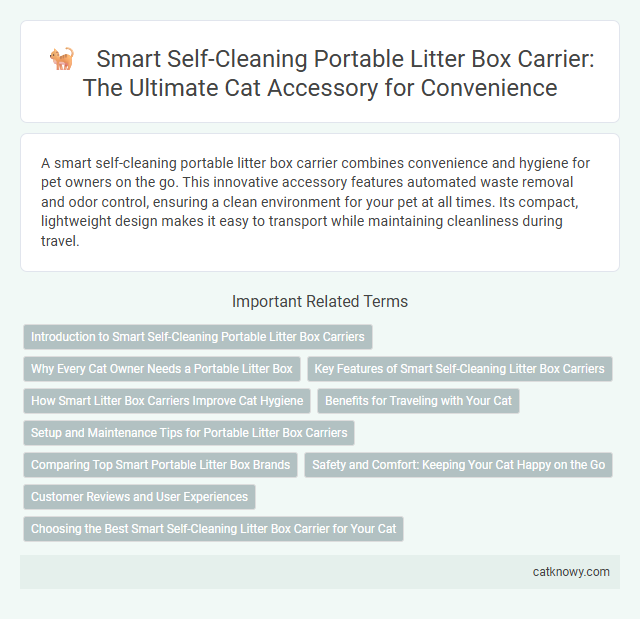 Smart Self-Cleaning Portable Litter Box Carrier: The Ultimate Cat Accessory for Convenience

A smart self-cleaning portable litter box carrier combines convenience and hygiene for pet owners on the go. This innovative accessory features automated waste removal and odor control, ensuring a clean environment for your pet at all times. Its compact, lightweight design makes it easy to transport while maintaining cleanliness during travel.

Important Related Terms

Introduction to Smart Self-Cleaning Portable Litter Box Carriers

Why Every Cat Owner Needs a Portable Litter Box

Key Features of Smart Self-Cleaning Litter Box Carriers

How Smart Litter Box Carriers Improve Cat Hygiene

Benefits for Traveling with Your Cat

Setup and Maintenance Tips for Portable Litter Box Carriers

Comparing Top Smart Portable Litter Box Brands

Safety and Comfort: Keeping Your Cat Happy on the Go

Customer Reviews and User Experiences

Choosing the Best Smart Self-Cleaning Litter Box Carrier for Your Cat

catknowy.com