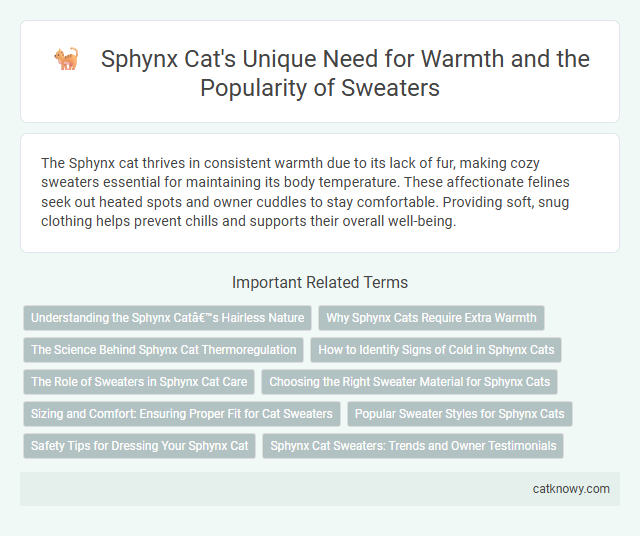 Sphynx Cat's Unique Need for Warmth and the Popularity of Sweaters

The Sphynx cat thrives in consistent warmth due to its lack of fur, making cozy sweaters essential for maintaining its body temperature. These affectionate felines seek out heated spots and owner cuddles to stay comfortable. Providing soft, snug clothing helps prevent chills and supports their overall well-being.

Important Related Terms

Understanding the Sphynx Catâ€™s Hairless Nature

Why Sphynx Cats Require Extra Warmth

The Science Behind Sphynx Cat Thermoregulation

How to Identify Signs of Cold in Sphynx Cats

The Role of Sweaters in Sphynx Cat Care

Choosing the Right Sweater Material for Sphynx Cats

Sizing and Comfort: Ensuring Proper Fit for Cat Sweaters

Popular Sweater Styles for Sphynx Cats

Safety Tips for Dressing Your Sphynx Cat

Sphynx Cat Sweaters: Trends and Owner Testimonials

catknowy.com