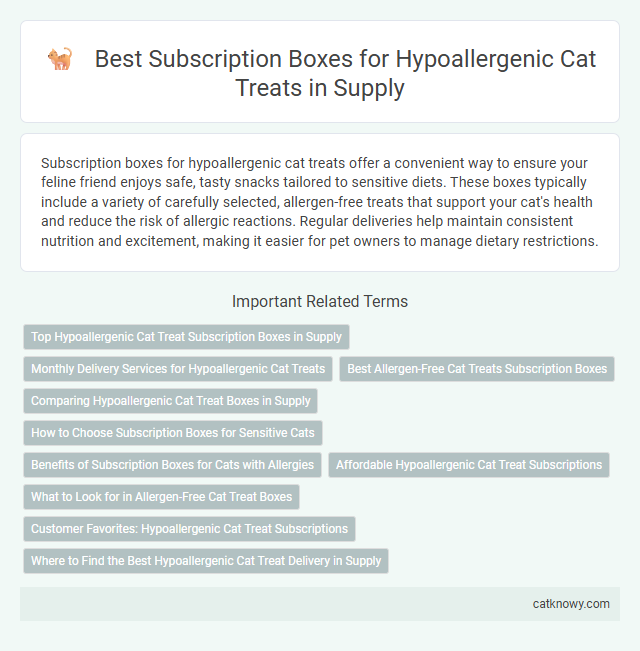 Best Subscription Boxes for Hypoallergenic Cat Treats in Supply

Subscription boxes for hypoallergenic cat treats offer a convenient way to ensure your feline friend enjoys safe, tasty snacks tailored to sensitive diets. These boxes typically include a variety of carefully selected, allergen-free treats that support your cat's health and reduce the risk of allergic reactions. Regular deliveries help maintain consistent nutrition and excitement, making it easier for pet owners to manage dietary restrictions.

Important Related Terms

Top Hypoallergenic Cat Treat Subscription Boxes in Supply

Monthly Delivery Services for Hypoallergenic Cat Treats

Best Allergen-Free Cat Treats Subscription Boxes

Comparing Hypoallergenic Cat Treat Boxes in Supply

How to Choose Subscription Boxes for Sensitive Cats

Benefits of Subscription Boxes for Cats with Allergies

Affordable Hypoallergenic Cat Treat Subscriptions

What to Look for in Allergen-Free Cat Treat Boxes

Customer Favorites: Hypoallergenic Cat Treat Subscriptions

Where to Find the Best Hypoallergenic Cat Treat Delivery in Supply

catknowy.com