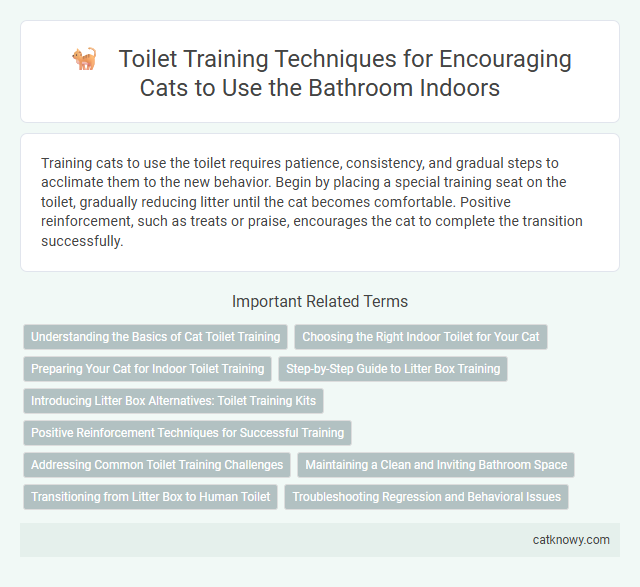 Toilet Training Techniques for Encouraging Cats to Use the Bathroom Indoors

Training cats to use the toilet requires patience, consistency, and gradual steps to acclimate them to the new behavior. Begin by placing a special training seat on the toilet, gradually reducing litter until the cat becomes comfortable. Positive reinforcement, such as treats or praise, encourages the cat to complete the transition successfully.

Important Related Terms

Understanding the Basics of Cat Toilet Training

Choosing the Right Indoor Toilet for Your Cat

Preparing Your Cat for Indoor Toilet Training

Step-by-Step Guide to Litter Box Training

Introducing Litter Box Alternatives: Toilet Training Kits

Positive Reinforcement Techniques for Successful Training

Addressing Common Toilet Training Challenges

Maintaining a Clean and Inviting Bathroom Space

Transitioning from Litter Box to Human Toilet

Troubleshooting Regression and Behavioral Issues

catknowy.com