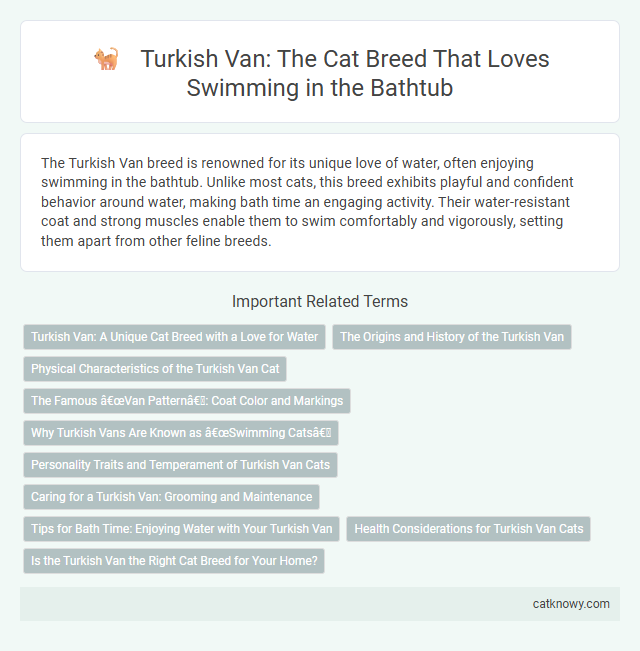 Turkish Van: The Cat Breed That Loves Swimming in the Bathtub

The Turkish Van breed is renowned for its unique love of water, often enjoying swimming in the bathtub. Unlike most cats, this breed exhibits playful and confident behavior around water, making bath time an engaging activity. Their water-resistant coat and strong muscles enable them to swim comfortably and vigorously, setting them apart from other feline breeds.

Important Related Terms

Turkish Van: A Unique Cat Breed with a Love for Water

The Origins and History of the Turkish Van

Physical Characteristics of the Turkish Van Cat

The Famous â€œVan Patternâ€: Coat Color and Markings

Why Turkish Vans Are Known as â€œSwimming Catsâ€

Personality Traits and Temperament of Turkish Van Cats

Caring for a Turkish Van: Grooming and Maintenance

Tips for Bath Time: Enjoying Water with Your Turkish Van

Health Considerations for Turkish Van Cats

Is the Turkish Van the Right Cat Breed for Your Home?

catknowy.com