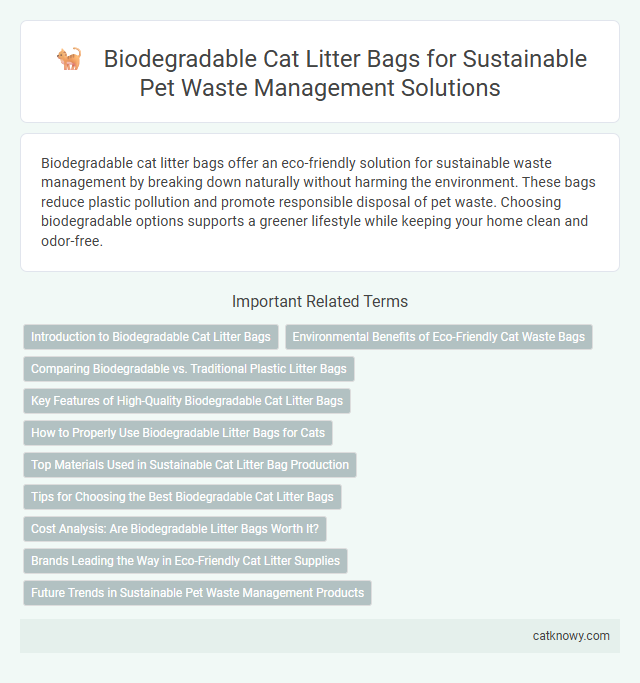 Biodegradable Cat Litter Bags for Sustainable Pet Waste Management Solutions

Biodegradable cat litter bags offer an eco-friendly solution for sustainable waste management by breaking down naturally without harming the environment. These bags reduce plastic pollution and promote responsible disposal of pet waste. Choosing biodegradable options supports a greener lifestyle while keeping your home clean and odor-free.

Important Related Terms

Introduction to Biodegradable Cat Litter Bags

Environmental Benefits of Eco-Friendly Cat Waste Bags

Comparing Biodegradable vs. Traditional Plastic Litter Bags

Key Features of High-Quality Biodegradable Cat Litter Bags

How to Properly Use Biodegradable Litter Bags for Cats

Top Materials Used in Sustainable Cat Litter Bag Production

Tips for Choosing the Best Biodegradable Cat Litter Bags

Cost Analysis: Are Biodegradable Litter Bags Worth It?

Brands Leading the Way in Eco-Friendly Cat Litter Supplies

Future Trends in Sustainable Pet Waste Management Products

catknowy.com