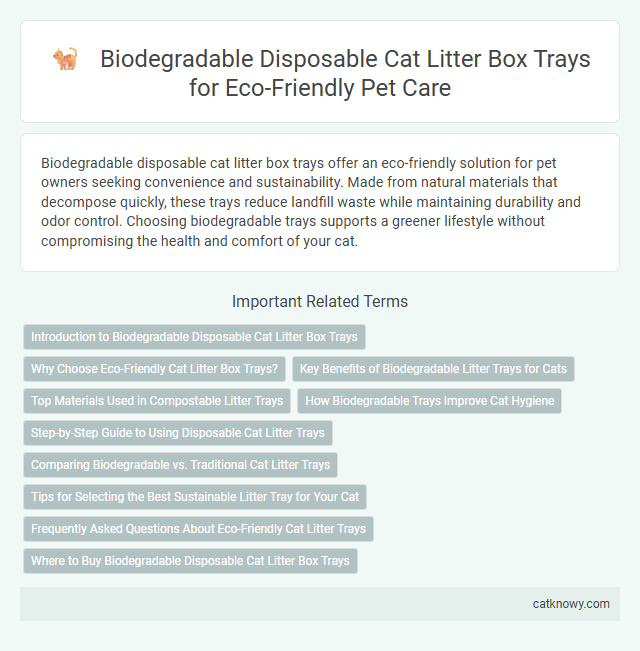 Biodegradable Disposable Cat Litter Box Trays for Eco-Friendly Pet Care

Biodegradable disposable cat litter box trays offer an eco-friendly solution for pet owners seeking convenience and sustainability. Made from natural materials that decompose quickly, these trays reduce landfill waste while maintaining durability and odor control. Choosing biodegradable trays supports a greener lifestyle without compromising the health and comfort of your cat.

Important Related Terms

Introduction to Biodegradable Disposable Cat Litter Box Trays

Why Choose Eco-Friendly Cat Litter Box Trays?

Key Benefits of Biodegradable Litter Trays for Cats

Top Materials Used in Compostable Litter Trays

How Biodegradable Trays Improve Cat Hygiene

Step-by-Step Guide to Using Disposable Cat Litter Trays

Comparing Biodegradable vs. Traditional Cat Litter Trays

Tips for Selecting the Best Sustainable Litter Tray for Your Cat

Frequently Asked Questions About Eco-Friendly Cat Litter Trays

Where to Buy Biodegradable Disposable Cat Litter Box Trays

catknowy.com