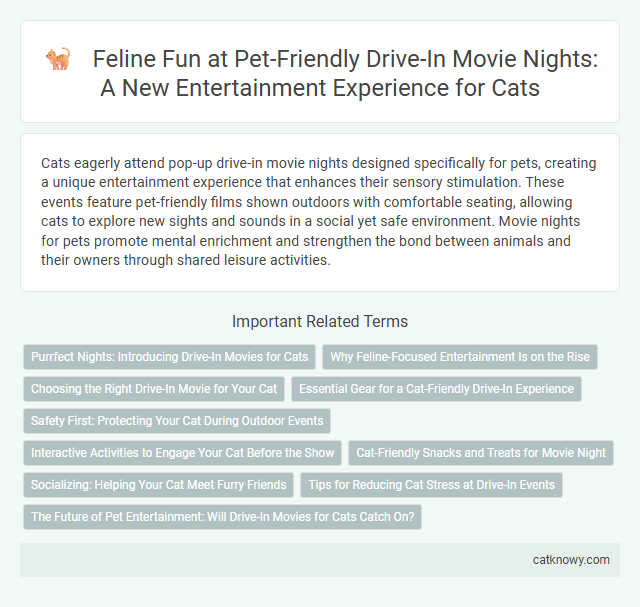 Feline Fun at Pet-Friendly Drive-In Movie Nights: A New Entertainment Experience for Cats

Cats eagerly attend pop-up drive-in movie nights designed specifically for pets, creating a unique entertainment experience that enhances their sensory stimulation. These events feature pet-friendly films shown outdoors with comfortable seating, allowing cats to explore new sights and sounds in a social yet safe environment. Movie nights for pets promote mental enrichment and strengthen the bond between animals and their owners through shared leisure activities.

Important Related Terms

Purrfect Nights: Introducing Drive-In Movies for Cats

Why Feline-Focused Entertainment Is on the Rise

Choosing the Right Drive-In Movie for Your Cat

Essential Gear for a Cat-Friendly Drive-In Experience

Safety First: Protecting Your Cat During Outdoor Events

Interactive Activities to Engage Your Cat Before the Show

Cat-Friendly Snacks and Treats for Movie Night

Socializing: Helping Your Cat Meet Furry Friends

Tips for Reducing Cat Stress at Drive-In Events

The Future of Pet Entertainment: Will Drive-In Movies for Cats Catch On?

catknowy.com