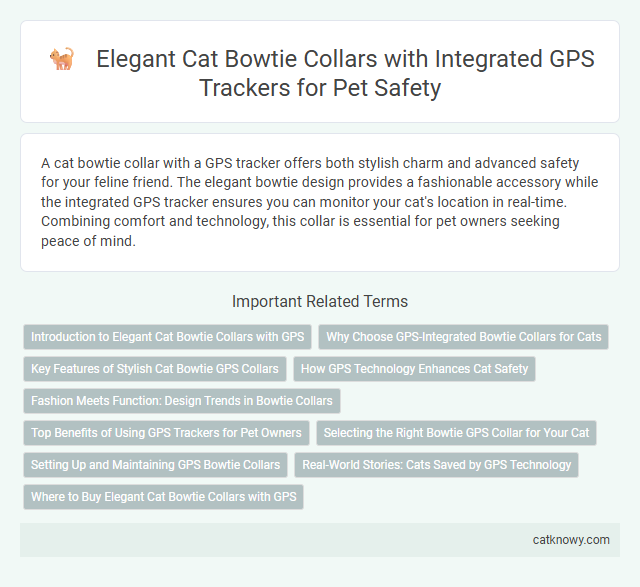 Elegant Cat Bowtie Collars with Integrated GPS Trackers for Pet Safety

A cat bowtie collar with a GPS tracker offers both stylish charm and advanced safety for your feline friend. The elegant bowtie design provides a fashionable accessory while the integrated GPS tracker ensures you can monitor your cat's location in real-time. Combining comfort and technology, this collar is essential for pet owners seeking peace of mind.

Important Related Terms

Introduction to Elegant Cat Bowtie Collars with GPS

Why Choose GPS-Integrated Bowtie Collars for Cats

Key Features of Stylish Cat Bowtie GPS Collars

How GPS Technology Enhances Cat Safety

Fashion Meets Function: Design Trends in Bowtie Collars

Top Benefits of Using GPS Trackers for Pet Owners

Selecting the Right Bowtie GPS Collar for Your Cat

Setting Up and Maintaining GPS Bowtie Collars

Real-World Stories: Cats Saved by GPS Technology

Where to Buy Elegant Cat Bowtie Collars with GPS

catknowy.com