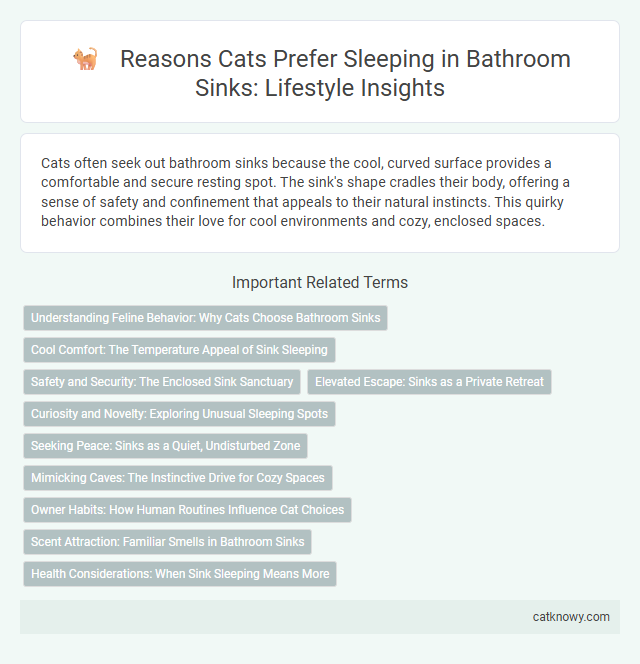 Reasons Cats Prefer Sleeping in Bathroom Sinks: Lifestyle Insights

Cats often seek out bathroom sinks because the cool, curved surface provides a comfortable and secure resting spot. The sink's shape cradles their body, offering a sense of safety and confinement that appeals to their natural instincts. This quirky behavior combines their love for cool environments and cozy, enclosed spaces.

Important Related Terms

Understanding Feline Behavior: Why Cats Choose Bathroom Sinks

Cool Comfort: The Temperature Appeal of Sink Sleeping

Safety and Security: The Enclosed Sink Sanctuary

Elevated Escape: Sinks as a Private Retreat

Curiosity and Novelty: Exploring Unusual Sleeping Spots

Seeking Peace: Sinks as a Quiet, Undisturbed Zone

Mimicking Caves: The Instinctive Drive for Cozy Spaces

Owner Habits: How Human Routines Influence Cat Choices

Scent Attraction: Familiar Smells in Bathroom Sinks

Health Considerations: When Sink Sleeping Means More

catknowy.com