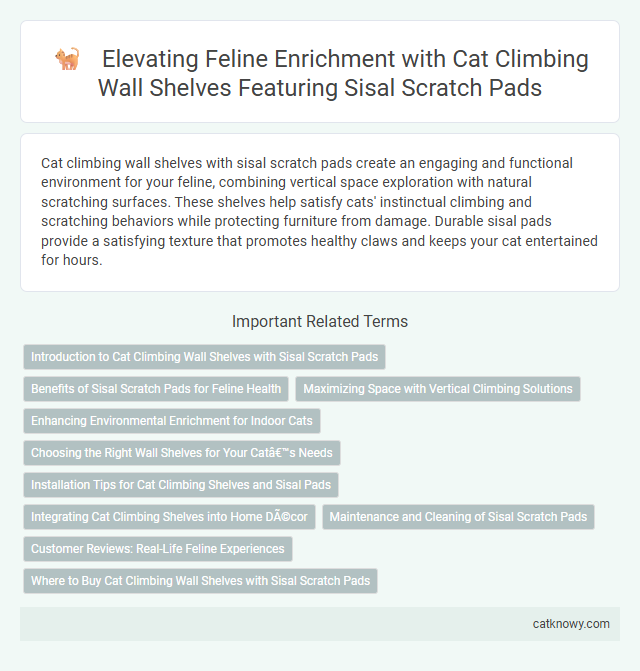 Elevating Feline Enrichment with Cat Climbing Wall Shelves Featuring Sisal Scratch Pads

Cat climbing wall shelves with sisal scratch pads create an engaging and functional environment for your feline, combining vertical space exploration with natural scratching surfaces. These shelves help satisfy cats' instinctual climbing and scratching behaviors while protecting furniture from damage. Durable sisal pads provide a satisfying texture that promotes healthy claws and keeps your cat entertained for hours.

Important Related Terms

Introduction to Cat Climbing Wall Shelves with Sisal Scratch Pads

Benefits of Sisal Scratch Pads for Feline Health

Maximizing Space with Vertical Climbing Solutions

Enhancing Environmental Enrichment for Indoor Cats

Choosing the Right Wall Shelves for Your Catâ€™s Needs

Installation Tips for Cat Climbing Shelves and Sisal Pads

Integrating Cat Climbing Shelves into Home DÃ©cor

Maintenance and Cleaning of Sisal Scratch Pads

Customer Reviews: Real-Life Feline Experiences

Where to Buy Cat Climbing Wall Shelves with Sisal Scratch Pads

catknowy.com