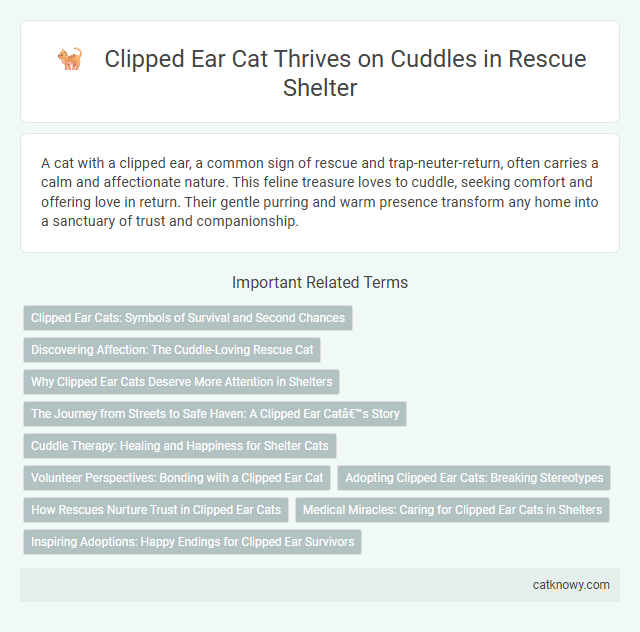 Clipped Ear Cat Thrives on Cuddles in Rescue Shelter

A cat with a clipped ear, a common sign of rescue and trap-neuter-return, often carries a calm and affectionate nature. This feline treasure loves to cuddle, seeking comfort and offering love in return. Their gentle purring and warm presence transform any home into a sanctuary of trust and companionship.

Important Related Terms

Clipped Ear Cats: Symbols of Survival and Second Chances

Discovering Affection: The Cuddle-Loving Rescue Cat

Why Clipped Ear Cats Deserve More Attention in Shelters

The Journey from Streets to Safe Haven: A Clipped Ear Catâ€™s Story

Cuddle Therapy: Healing and Happiness for Shelter Cats

Volunteer Perspectives: Bonding with a Clipped Ear Cat

Adopting Clipped Ear Cats: Breaking Stereotypes

How Rescues Nurture Trust in Clipped Ear Cats

Medical Miracles: Caring for Clipped Ear Cats in Shelters

Inspiring Adoptions: Happy Endings for Clipped Ear Survivors

catknowy.com