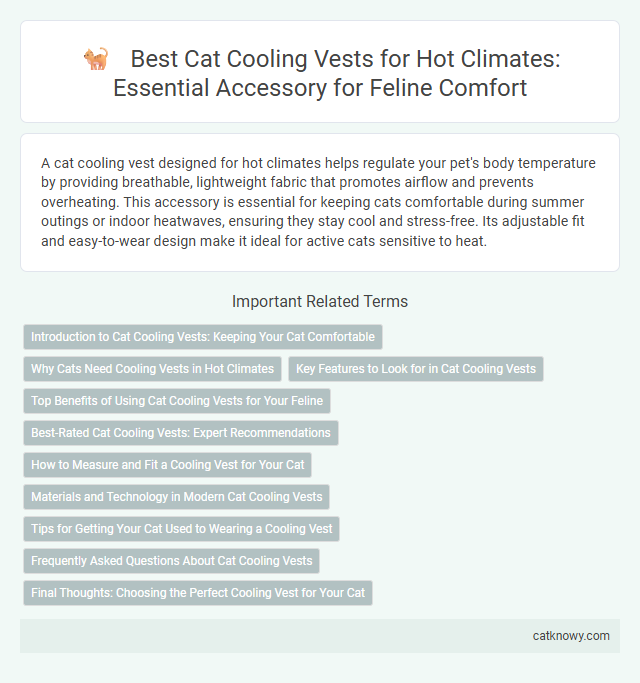 Best Cat Cooling Vests for Hot Climates: Essential Accessory for Feline Comfort

A cat cooling vest designed for hot climates helps regulate your pet's body temperature by providing breathable, lightweight fabric that promotes airflow and prevents overheating. This accessory is essential for keeping cats comfortable during summer outings or indoor heatwaves, ensuring they stay cool and stress-free. Its adjustable fit and easy-to-wear design make it ideal for active cats sensitive to heat.

Important Related Terms

Introduction to Cat Cooling Vests: Keeping Your Cat Comfortable

Why Cats Need Cooling Vests in Hot Climates

Key Features to Look for in Cat Cooling Vests

Top Benefits of Using Cat Cooling Vests for Your Feline

Best-Rated Cat Cooling Vests: Expert Recommendations

How to Measure and Fit a Cooling Vest for Your Cat

Materials and Technology in Modern Cat Cooling Vests

Tips for Getting Your Cat Used to Wearing a Cooling Vest

Frequently Asked Questions About Cat Cooling Vests

Final Thoughts: Choosing the Perfect Cooling Vest for Your Cat

catknowy.com