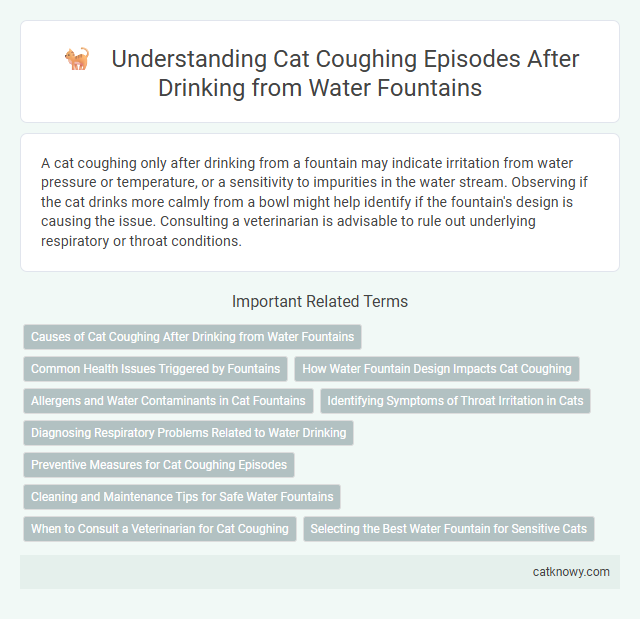 Understanding Cat Coughing Episodes After Drinking from Water Fountains

A cat coughing only after drinking from a fountain may indicate irritation from water pressure or temperature, or a sensitivity to impurities in the water stream. Observing if the cat drinks more calmly from a bowl might help identify if the fountain's design is causing the issue. Consulting a veterinarian is advisable to rule out underlying respiratory or throat conditions.

Important Related Terms

Causes of Cat Coughing After Drinking from Water Fountains

Common Health Issues Triggered by Fountains

How Water Fountain Design Impacts Cat Coughing

Allergens and Water Contaminants in Cat Fountains

Identifying Symptoms of Throat Irritation in Cats

Diagnosing Respiratory Problems Related to Water Drinking

Preventive Measures for Cat Coughing Episodes

Cleaning and Maintenance Tips for Safe Water Fountains

When to Consult a Veterinarian for Cat Coughing

Selecting the Best Water Fountain for Sensitive Cats

catknowy.com