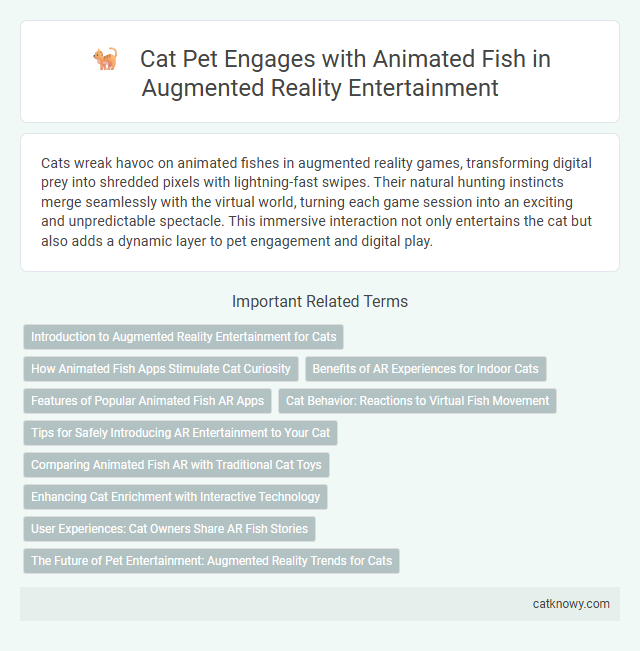 Cat Pet Engages with Animated Fish in Augmented Reality Entertainment

Cats wreak havoc on animated fishes in augmented reality games, transforming digital prey into shredded pixels with lightning-fast swipes. Their natural hunting instincts merge seamlessly with the virtual world, turning each game session into an exciting and unpredictable spectacle. This immersive interaction not only entertains the cat but also adds a dynamic layer to pet engagement and digital play.

Important Related Terms

Introduction to Augmented Reality Entertainment for Cats

How Animated Fish Apps Stimulate Cat Curiosity

Benefits of AR Experiences for Indoor Cats

Features of Popular Animated Fish AR Apps

Cat Behavior: Reactions to Virtual Fish Movement

Tips for Safely Introducing AR Entertainment to Your Cat

Comparing Animated Fish AR with Traditional Cat Toys

Enhancing Cat Enrichment with Interactive Technology

User Experiences: Cat Owners Share AR Fish Stories

The Future of Pet Entertainment: Augmented Reality Trends for Cats

catknowy.com