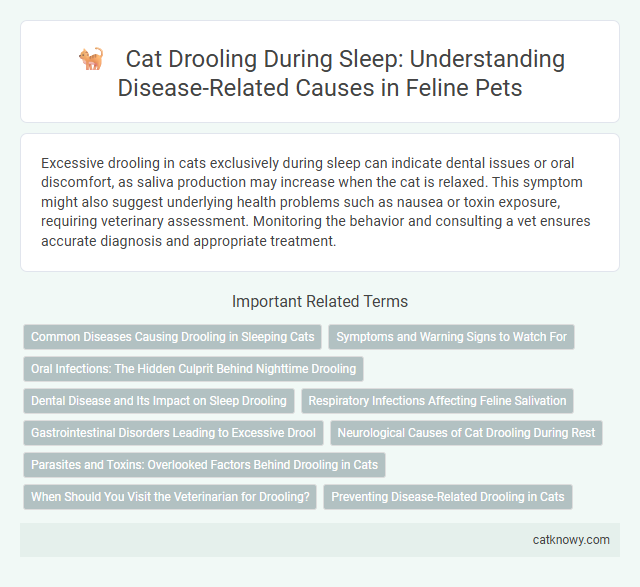 Cat Drooling During Sleep: Understanding Disease-Related Causes in Feline Pets

Excessive drooling in cats exclusively during sleep can indicate dental issues or oral discomfort, as saliva production may increase when the cat is relaxed. This symptom might also suggest underlying health problems such as nausea or toxin exposure, requiring veterinary assessment. Monitoring the behavior and consulting a vet ensures accurate diagnosis and appropriate treatment.

Important Related Terms

Common Diseases Causing Drooling in Sleeping Cats

Symptoms and Warning Signs to Watch For

Oral Infections: The Hidden Culprit Behind Nighttime Drooling

Dental Disease and Its Impact on Sleep Drooling

Respiratory Infections Affecting Feline Salivation

Gastrointestinal Disorders Leading to Excessive Drool

Neurological Causes of Cat Drooling During Rest

Parasites and Toxins: Overlooked Factors Behind Drooling in Cats

When Should You Visit the Veterinarian for Drooling?

Preventing Disease-Related Drooling in Cats

catknowy.com