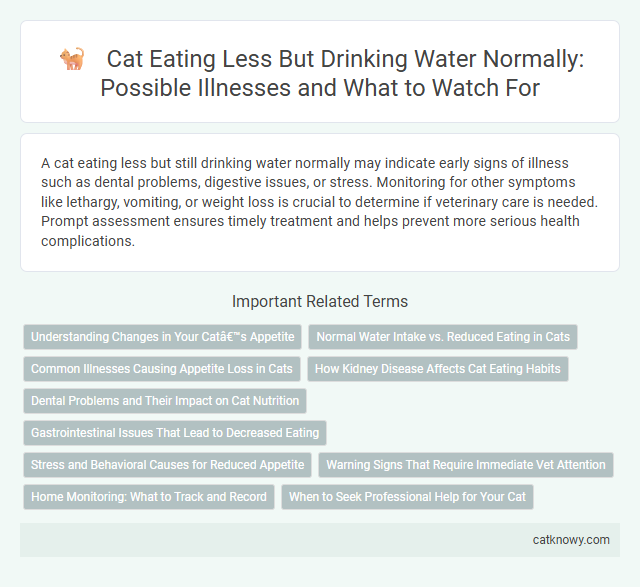 Cat Eating Less But Drinking Water Normally: Possible Illnesses and What to Watch For

A cat eating less but still drinking water normally may indicate early signs of illness such as dental problems, digestive issues, or stress. Monitoring for other symptoms like lethargy, vomiting, or weight loss is crucial to determine if veterinary care is needed. Prompt assessment ensures timely treatment and helps prevent more serious health complications.

Important Related Terms

Understanding Changes in Your Catâ€™s Appetite

Normal Water Intake vs. Reduced Eating in Cats

Common Illnesses Causing Appetite Loss in Cats

How Kidney Disease Affects Cat Eating Habits

Dental Problems and Their Impact on Cat Nutrition

Gastrointestinal Issues That Lead to Decreased Eating

Stress and Behavioral Causes for Reduced Appetite

Warning Signs That Require Immediate Vet Attention

Home Monitoring: What to Track and Record

When to Seek Professional Help for Your Cat

catknowy.com