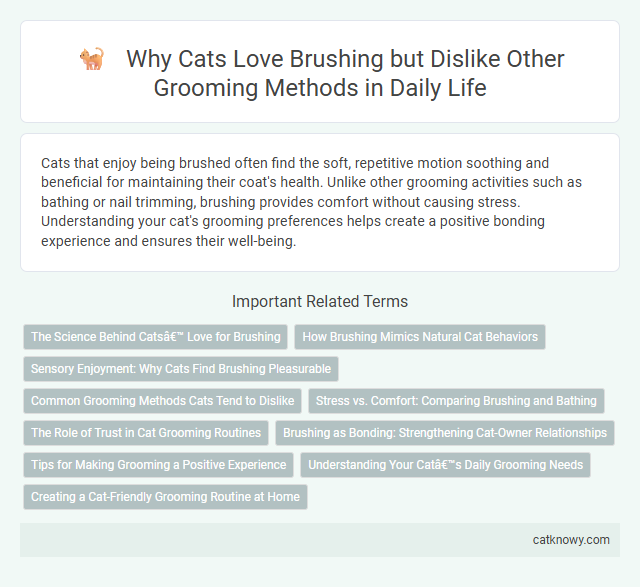 Why Cats Love Brushing but Dislike Other Grooming Methods in Daily Life

Cats that enjoy being brushed often find the soft, repetitive motion soothing and beneficial for maintaining their coat's health. Unlike other grooming activities such as bathing or nail trimming, brushing provides comfort without causing stress. Understanding your cat's grooming preferences helps create a positive bonding experience and ensures their well-being.

Important Related Terms

The Science Behind Catsâ€™ Love for Brushing

How Brushing Mimics Natural Cat Behaviors

Sensory Enjoyment: Why Cats Find Brushing Pleasurable

Common Grooming Methods Cats Tend to Dislike

Stress vs. Comfort: Comparing Brushing and Bathing

The Role of Trust in Cat Grooming Routines

Brushing as Bonding: Strengthening Cat-Owner Relationships

Tips for Making Grooming a Positive Experience

Understanding Your Catâ€™s Daily Grooming Needs

Creating a Cat-Friendly Grooming Routine at Home

catknowy.com